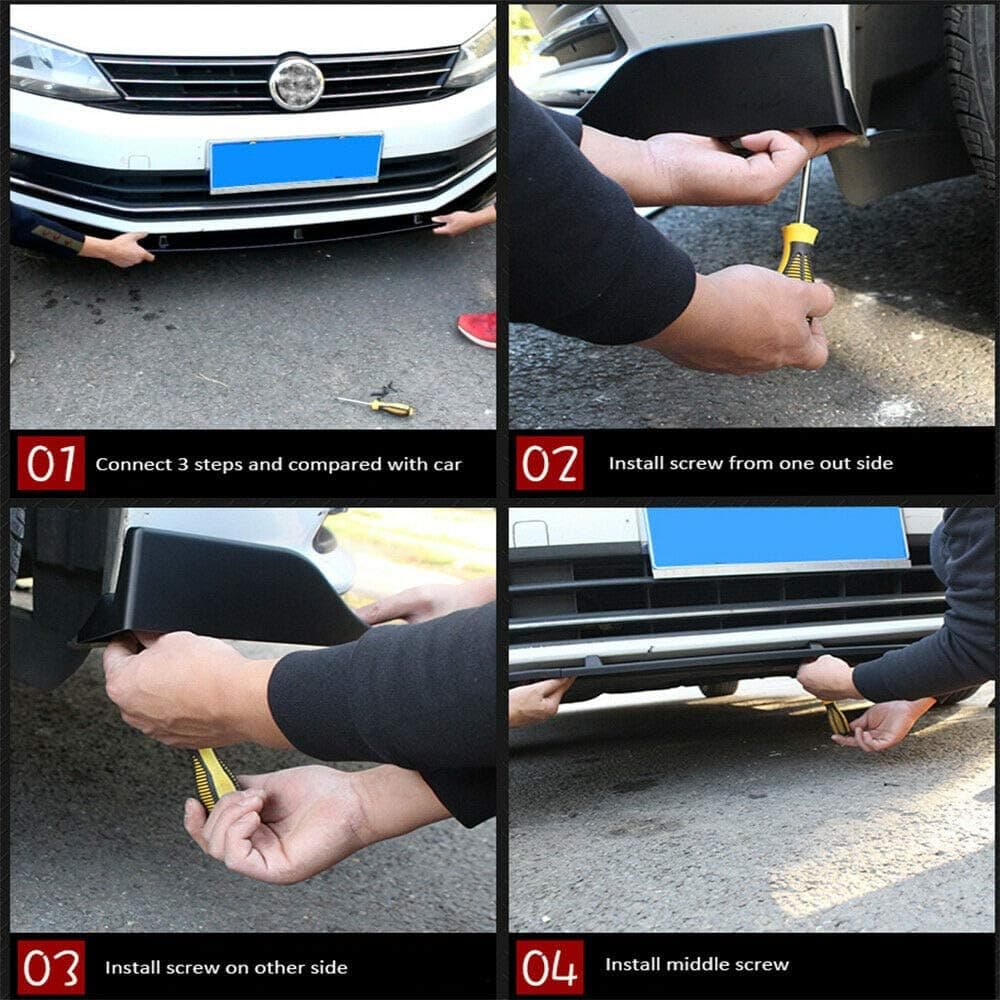 01 Connect 3 steps and compared with car

02 Install screw from one out side

03 Install screw on other side

04 Install middle screw