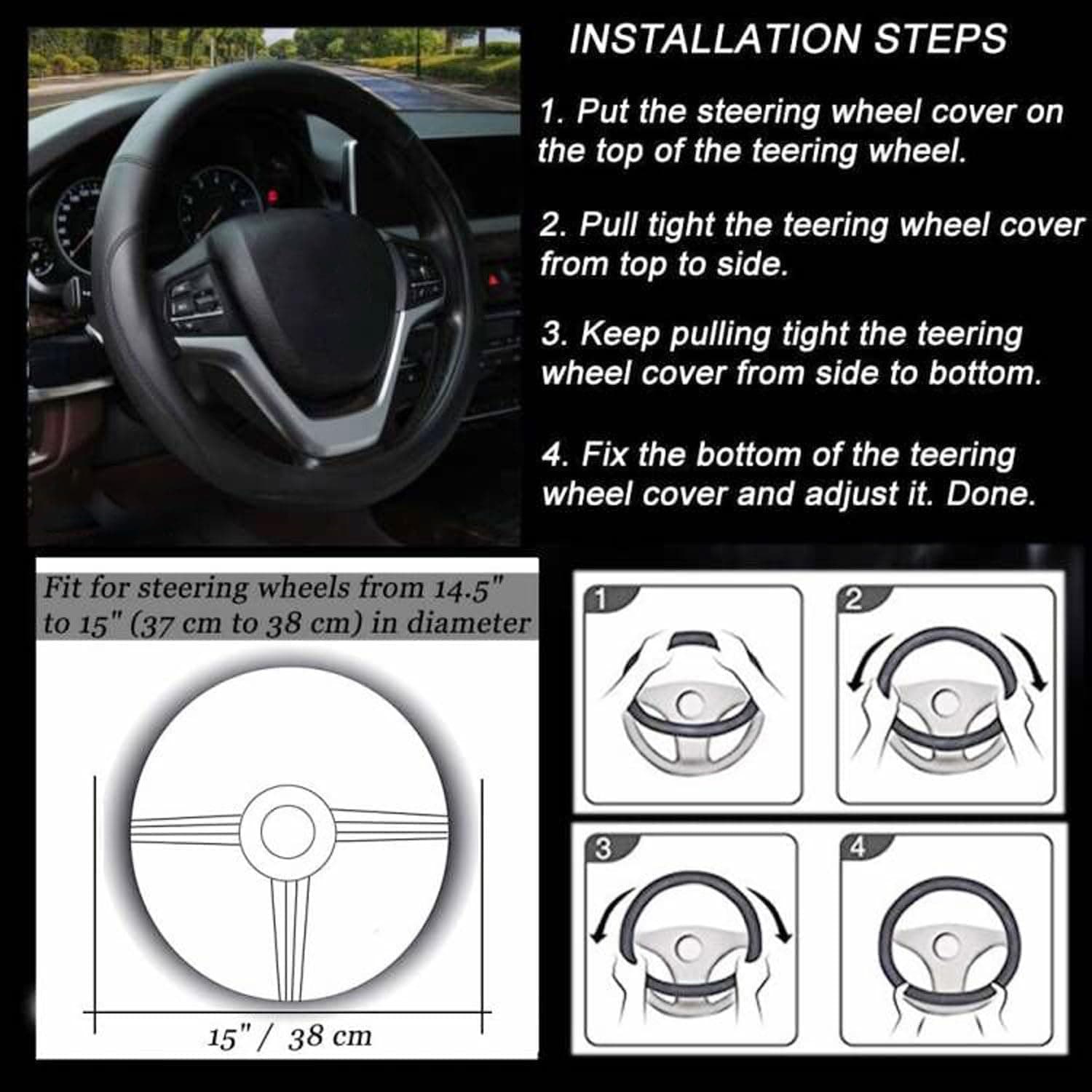 INSTALLATION STEPS

1. Put the steering wheel cover on the top of the teering wheel.

2. Pull tight the teering wheel cover from top to side.

3. Keep pulling tight the teering wheel cover from side to bottom.

4. Fix the bottom of the teering wheel cover and adjust it. Done.

Fit for steering wheels from 14.5" to 15" (37 cm to 38 cm) in diameter

15" / 38 cm

1

2

3

4