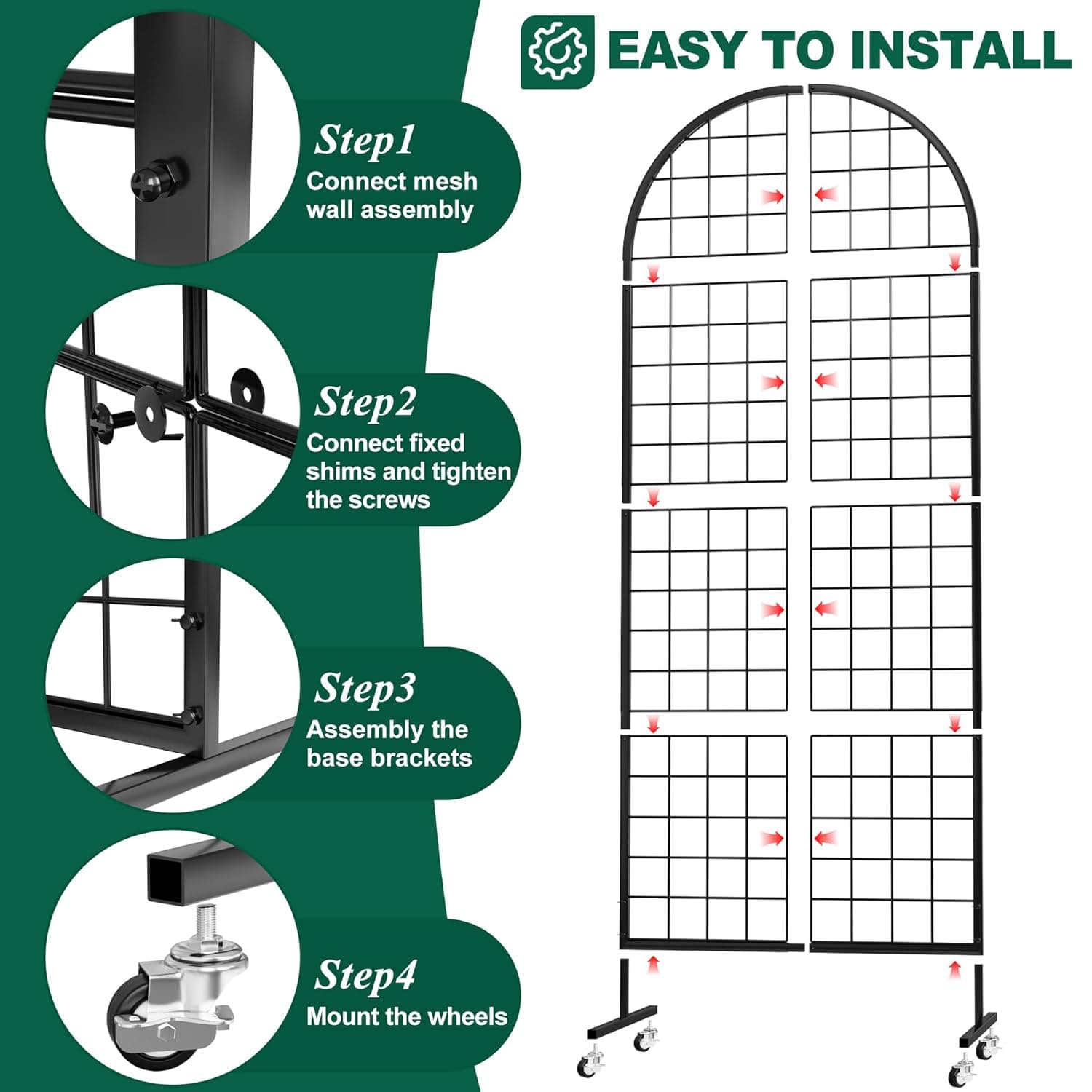 EASY TO INSTALL

Step1
Connect mesh wall assembly

Step2
Connect fixed shims and tighten the screws

Step3
Assembly the base brackets

Step4
Mount the wheels