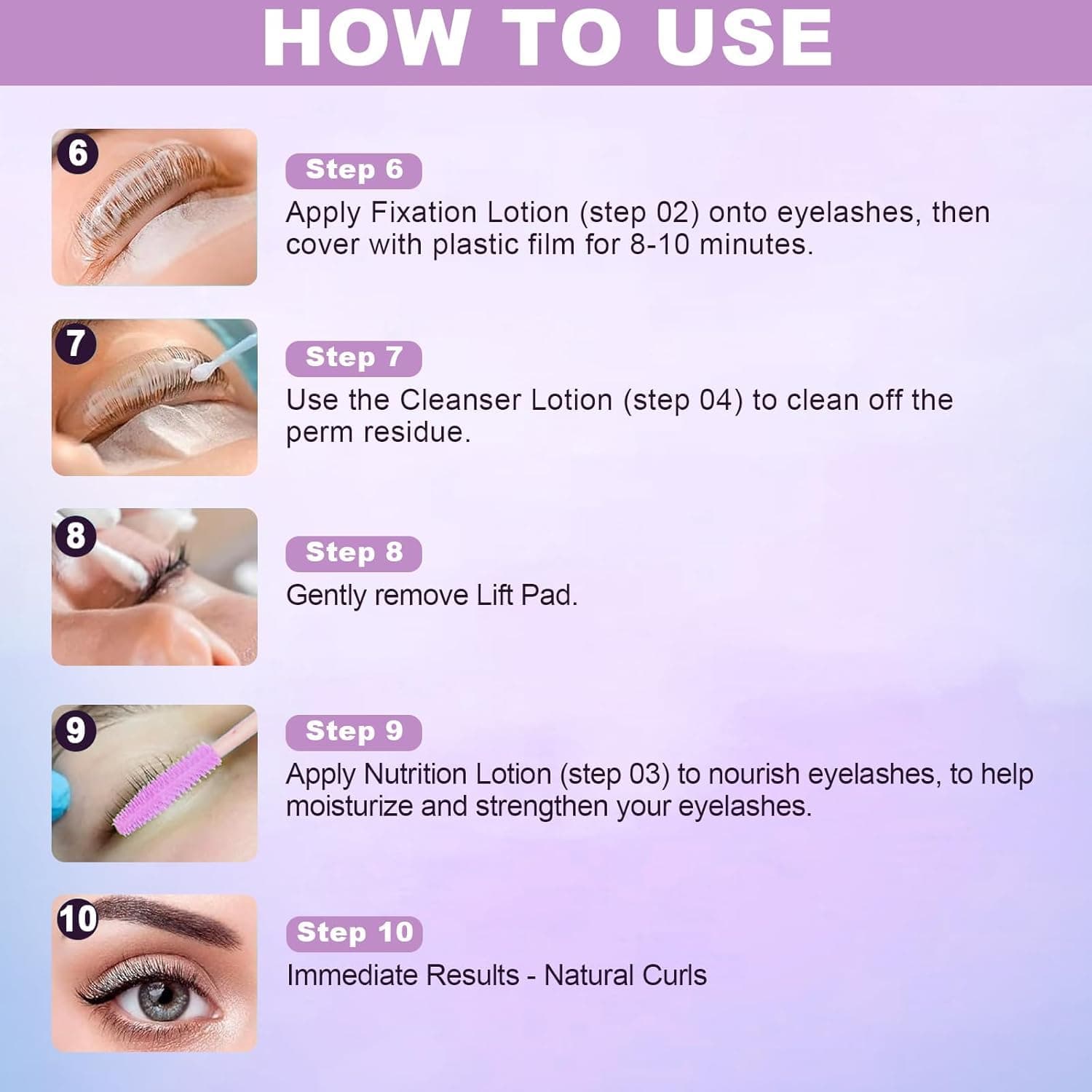 HOW TO USE

6

Step 6

Apply Fixation Lotion (step 02) onto eyelashes, then cover with plastic film for 8-10 minutes.

7

Step 7

Use the Cleanser Lotion (step 04) to clean off the perm residue.

8

Step 8

Gently remove Lift Pad.

9

Step 9

Apply Nutrition Lotion (step 03) to nourish eyelashes, to help moisturize and strengthen your eyelashes.

10

Step 10

Immediate Results - Natural Curls