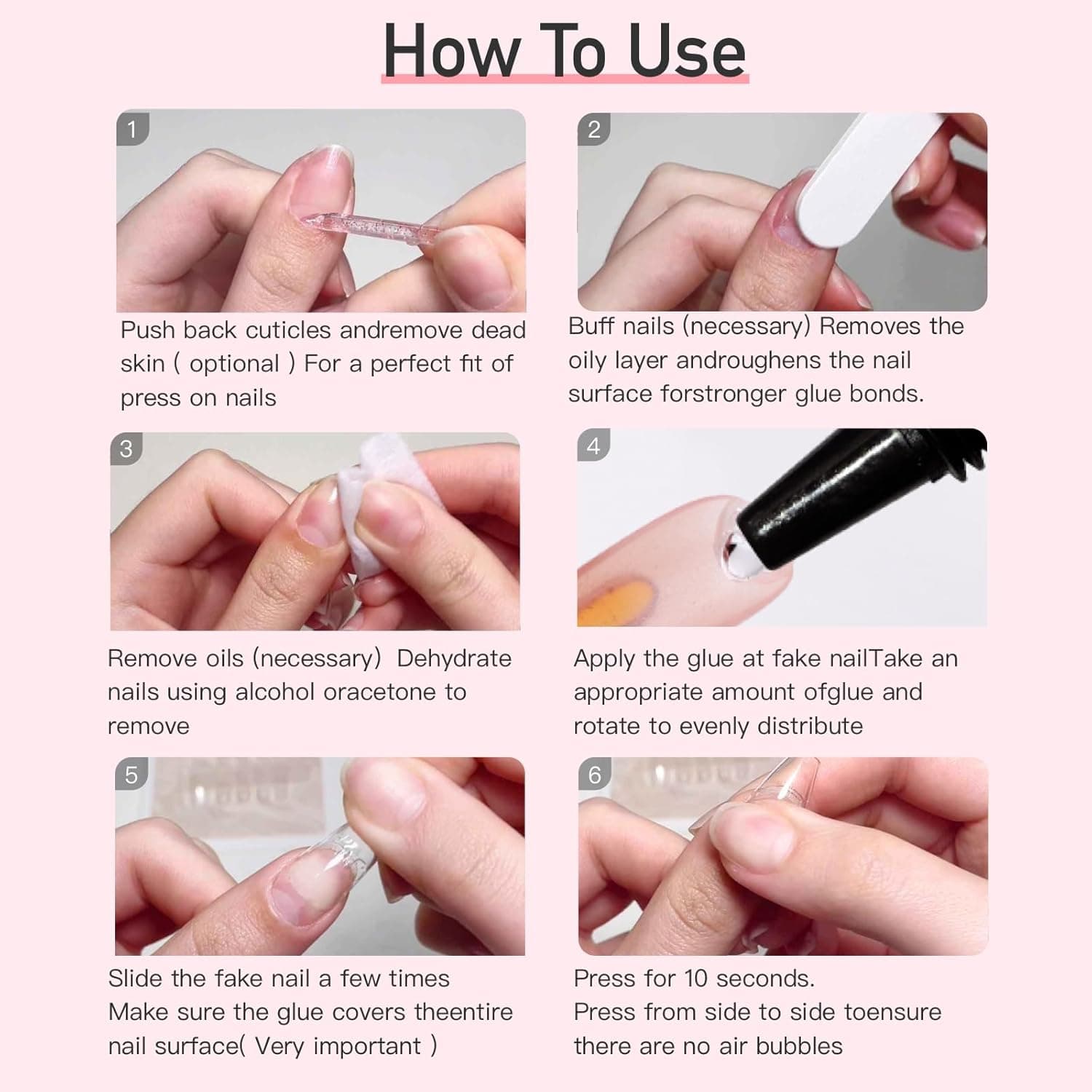 How To Use

1

Push back cuticles andremove dead skin ( optional ) For a perfect fit of press on nails

2

Buff nails (necessary) Removes the oily layer androughens the nail surface forstronger glue bonds.

3

Remove oils (necessary) Dehydrate nails using alcohol oracetone to remove

4

Apply the glue at fake nailTake an appropriate amount ofglue and rotate to evenly distribute

5

Slide the fake nail a few times Make sure the glue covers theentire nail surface( Very important )

6

Press for 10 seconds. Press from side to side toensure there are no air bubbles