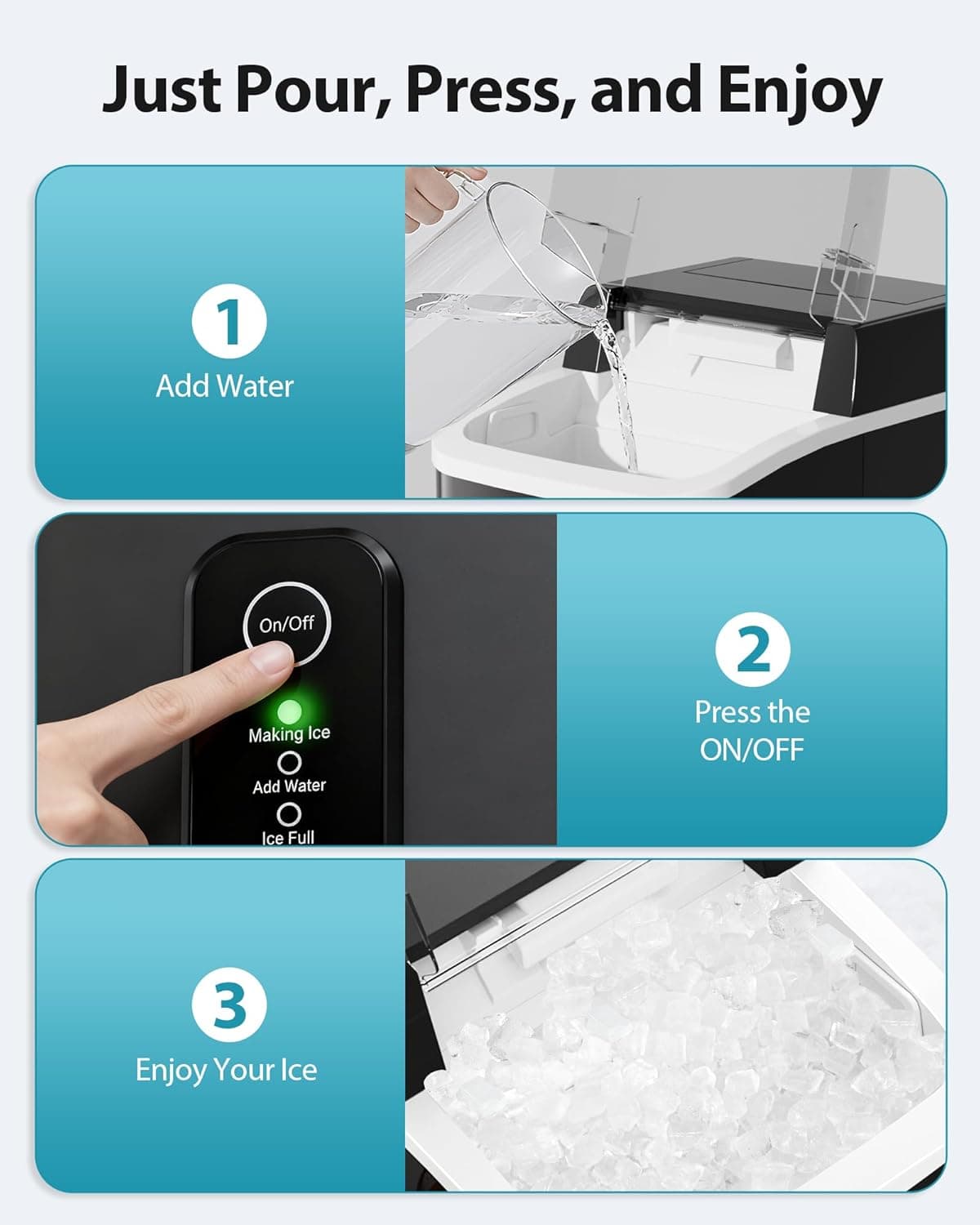 Just Pour, Press, and Enjoy

1
Add Water

On/Off
Making Ice
Add Water
Ice Full

2
Press the ON/OFF

3
Enjoy Your Ice