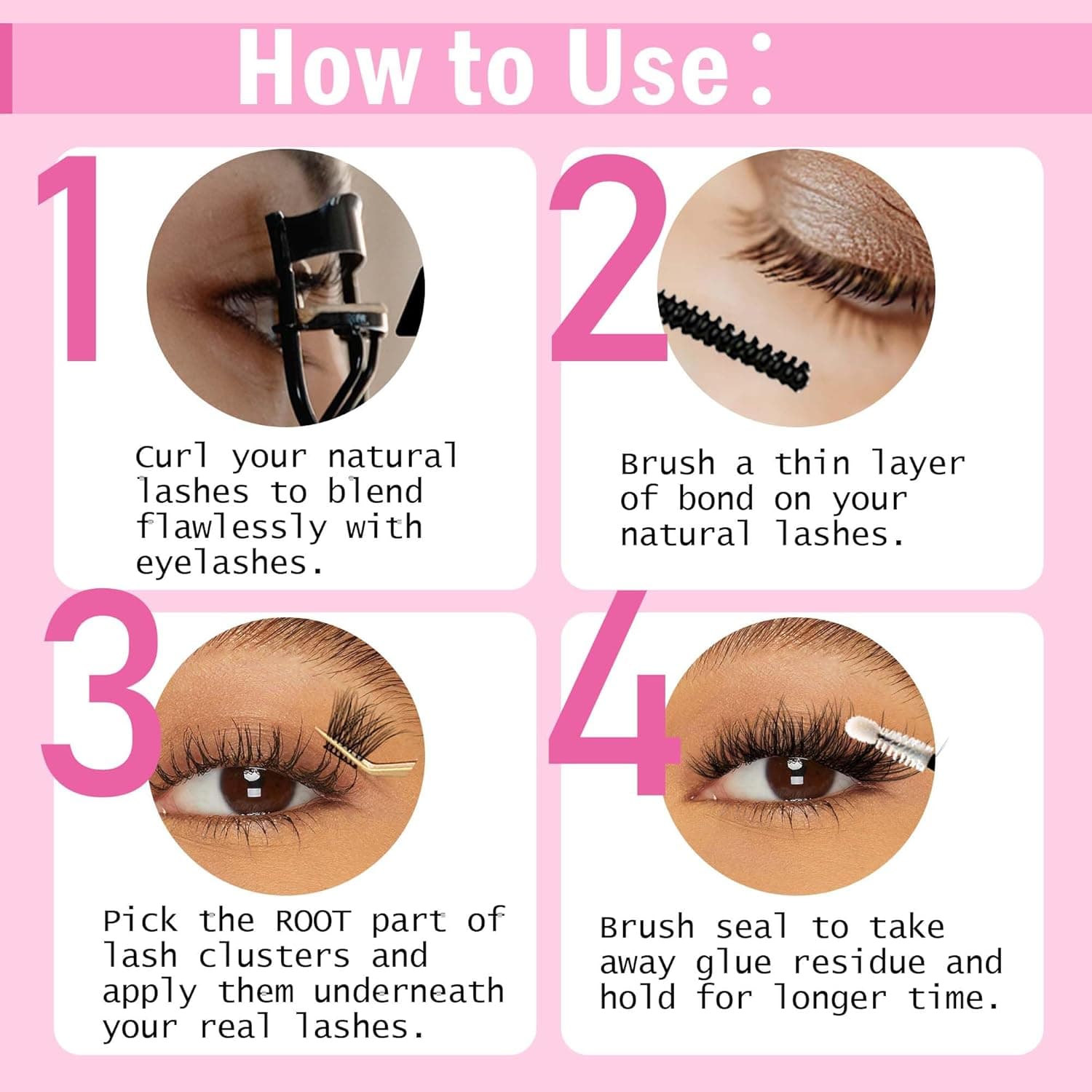 How to Use :

1

Curl your natural lashes to blend flawlessly with eyelashes.

2

Brush a thin layer of bond on your natural lashes.

3

Pick the ROOT part of lash clusters and apply them underneath your real lashes.

4

Brush seal to take away glue residue and hold for longer time.