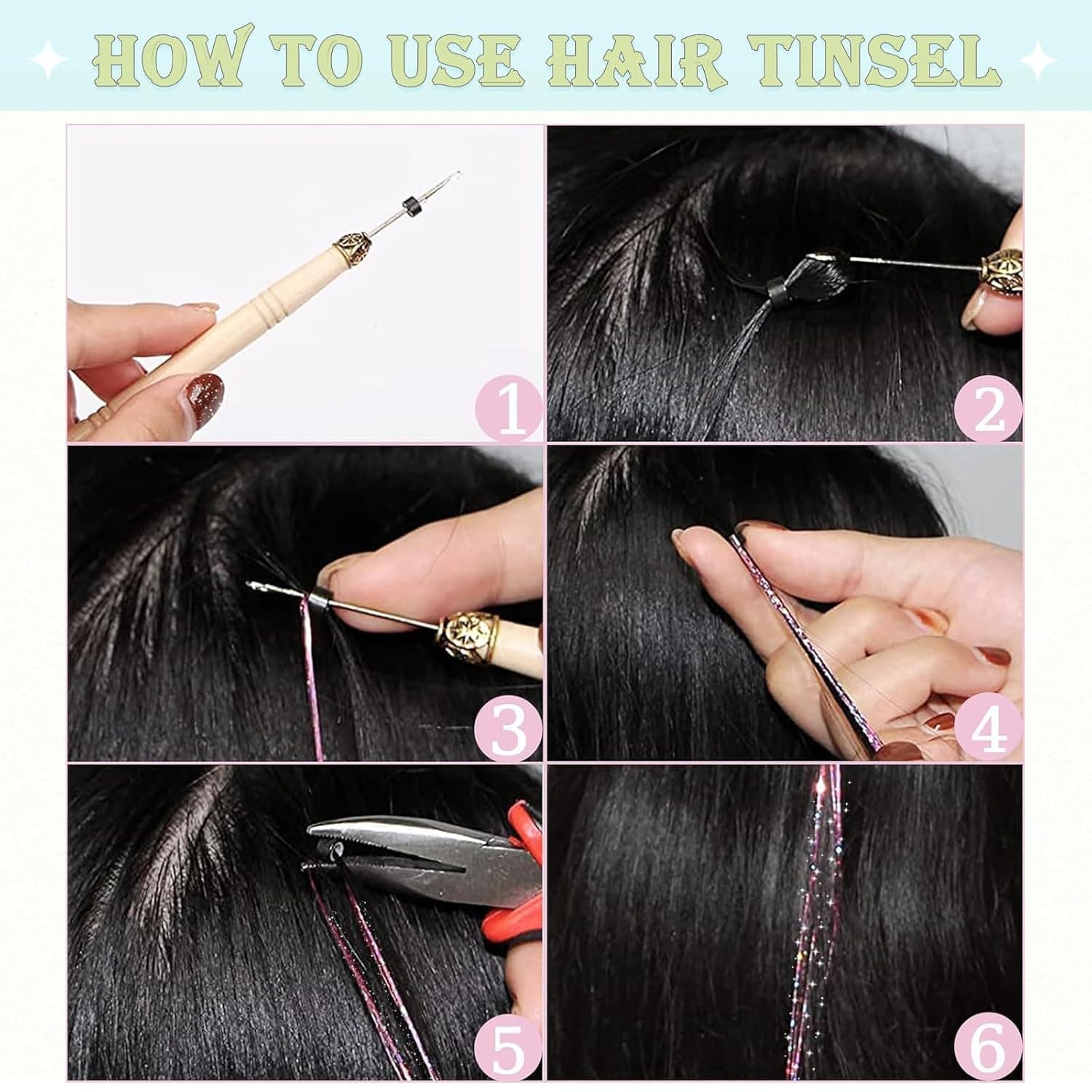 HOW TO USE HAIR TINSEL

1

2

3

4

5

6