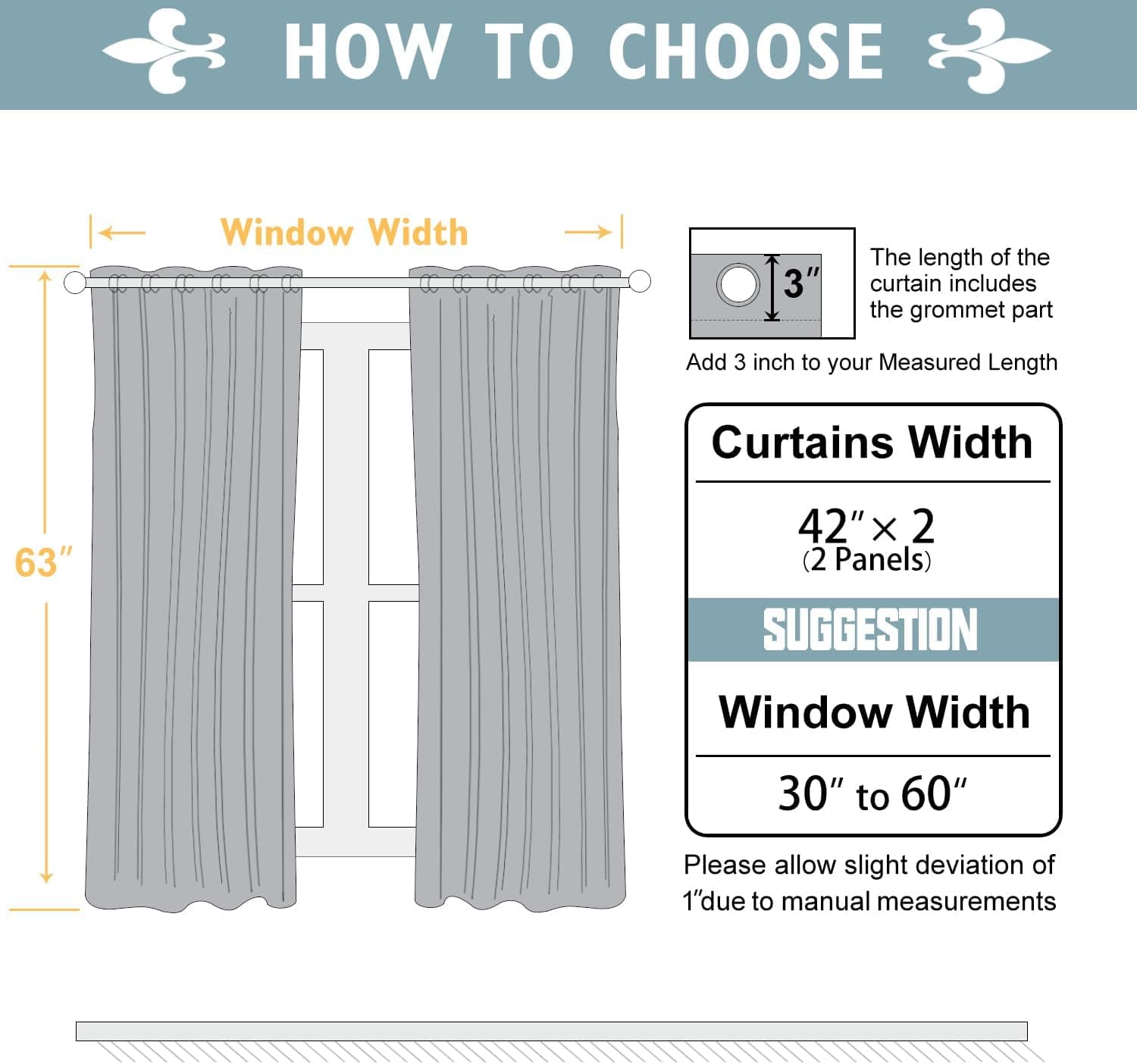 HOW TO CHOOSE

Window Width

63″

3″

The length of the curtain includes the grommet part

Add 3 inch to your Measured Length

Curtains Width

42″ × 2
(2 Panels)

SUGGESTION

Window Width

30″ to 60″

Please allow slight deviation of 1″due to manual measurements