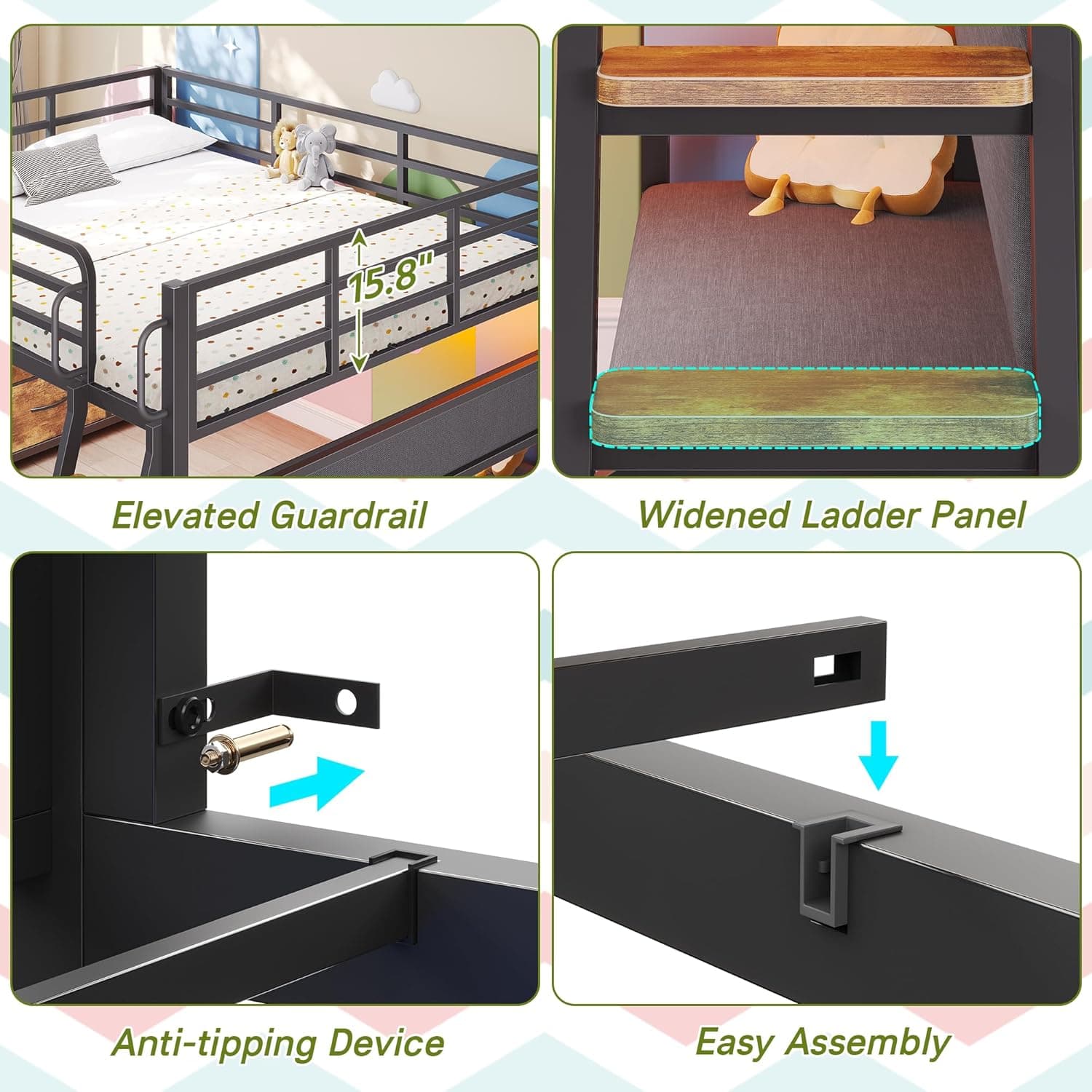 15.8"

Elevated Guardrail

Widened Ladder Panel

Anti-tipping Device

Easy Assembly