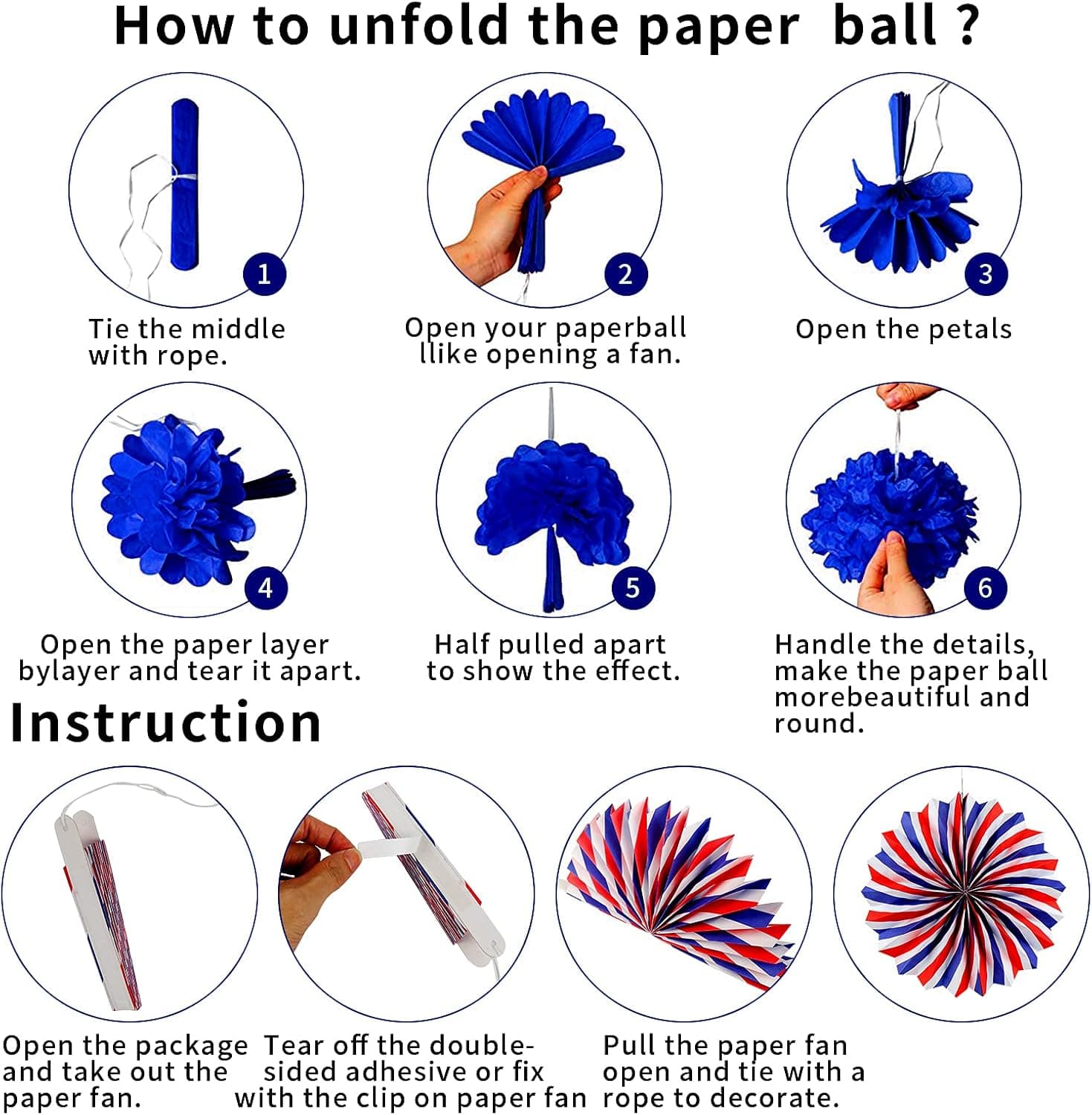 How to unfold the paper ball ?

1
Tie the middle with rope.

2
Open your paperball llike opening a fan.

3
Open the petals

4
Open the paper layer bylayer and tear it apart.

5
Half pulled apart to show the effect.

6
Handle the details, make the paper ball morebeautiful and round.

Instruction

Open the package and take out the paper fan.

Tear off the double-sided adhesive or fix with the clip on paper fan

Pull the paper fan open and tie with a rope to decorate.