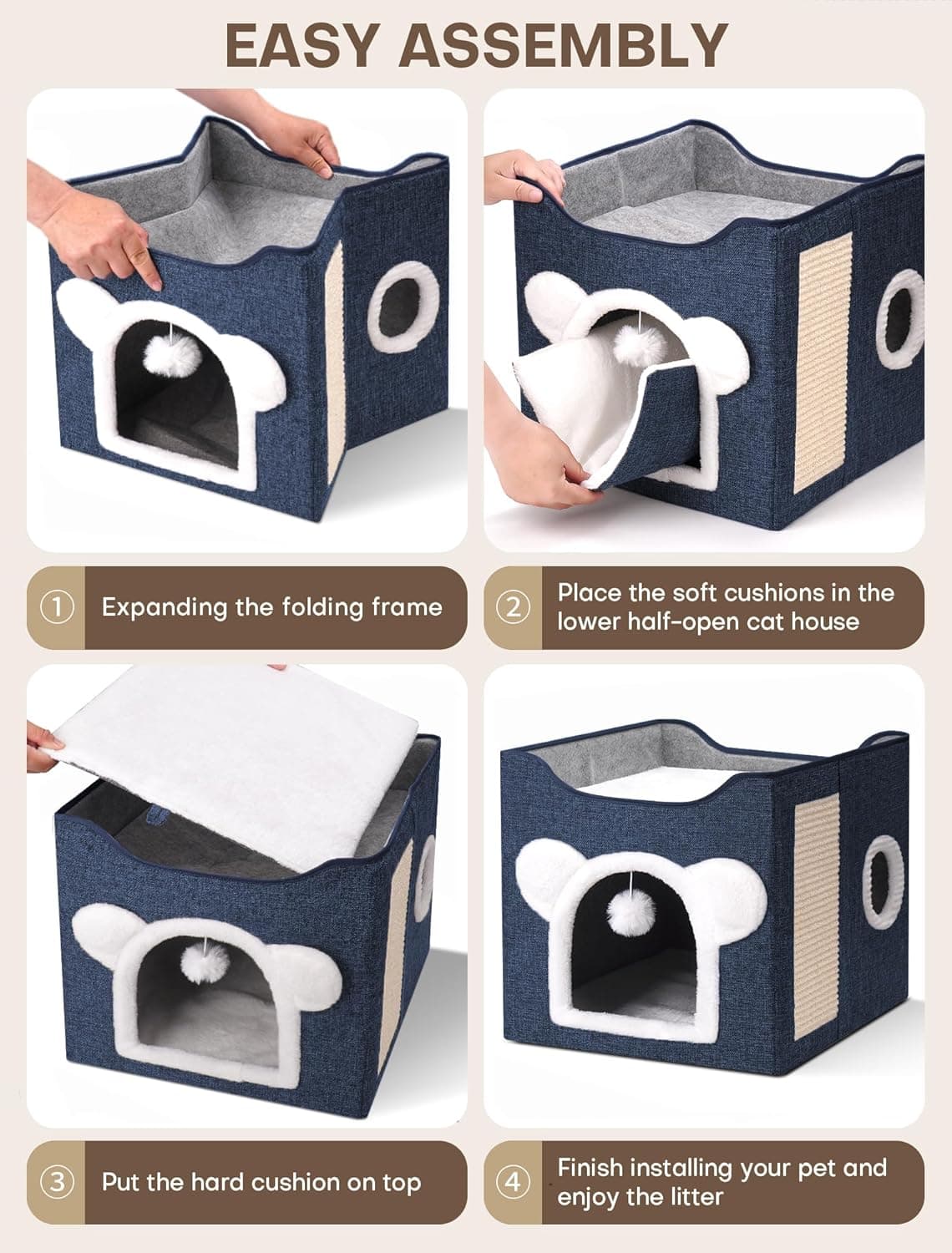 EASY ASSEMBLY

① Expanding the folding frame

② Place the soft cushions in the lower half-open cat house

③ Put the hard cushion on top

④ Finish installing your pet and enjoy the litter