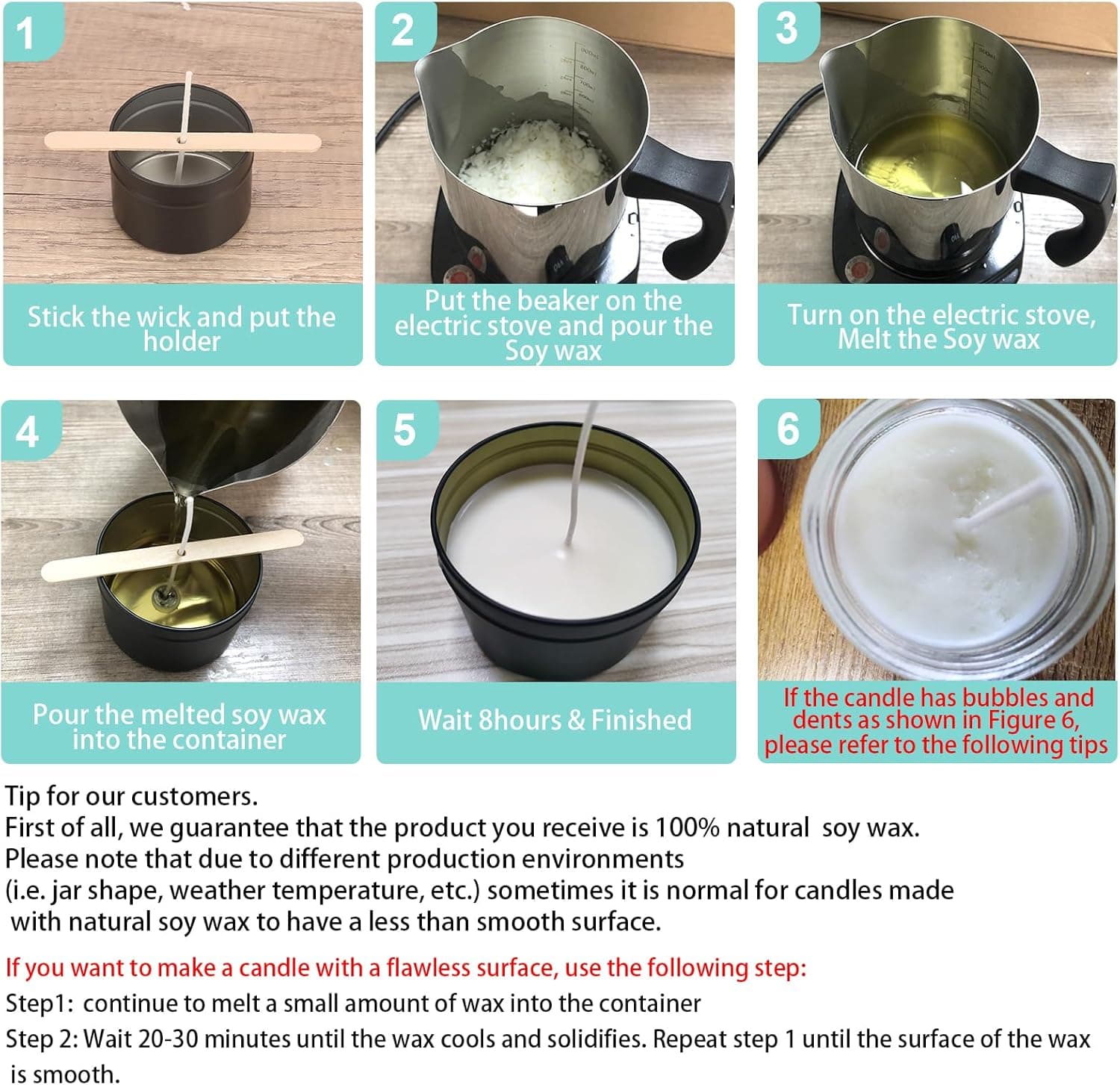 1

Stick the wick and put the holder

2

Put the beaker on the electric stove and pour the Soy wax

3

Turn on the electric stove, Melt the Soy wax

4

Pour the melted soy wax into the container

5

Wait 8hours & Finished

6

If the candle has bubbles and dents as shown in Figure 6, please refer to the following tips

Tip for our customers.
First of all, we guarantee that the product you receive is 100% natural soy wax.
Please note that due to different production environments (i.e. jar shape, weather temperature, etc.) sometimes it is normal for candles made with natural soy wax to have a less than smooth surface.

If you want to make a candle with a flawless surface, use the following step:

Step1: continue to melt a small amount of wax into the container

Step 2: Wait 20-30 minutes until the wax cools and solidifies. Repeat step 1 until the surface of the wax is smooth.