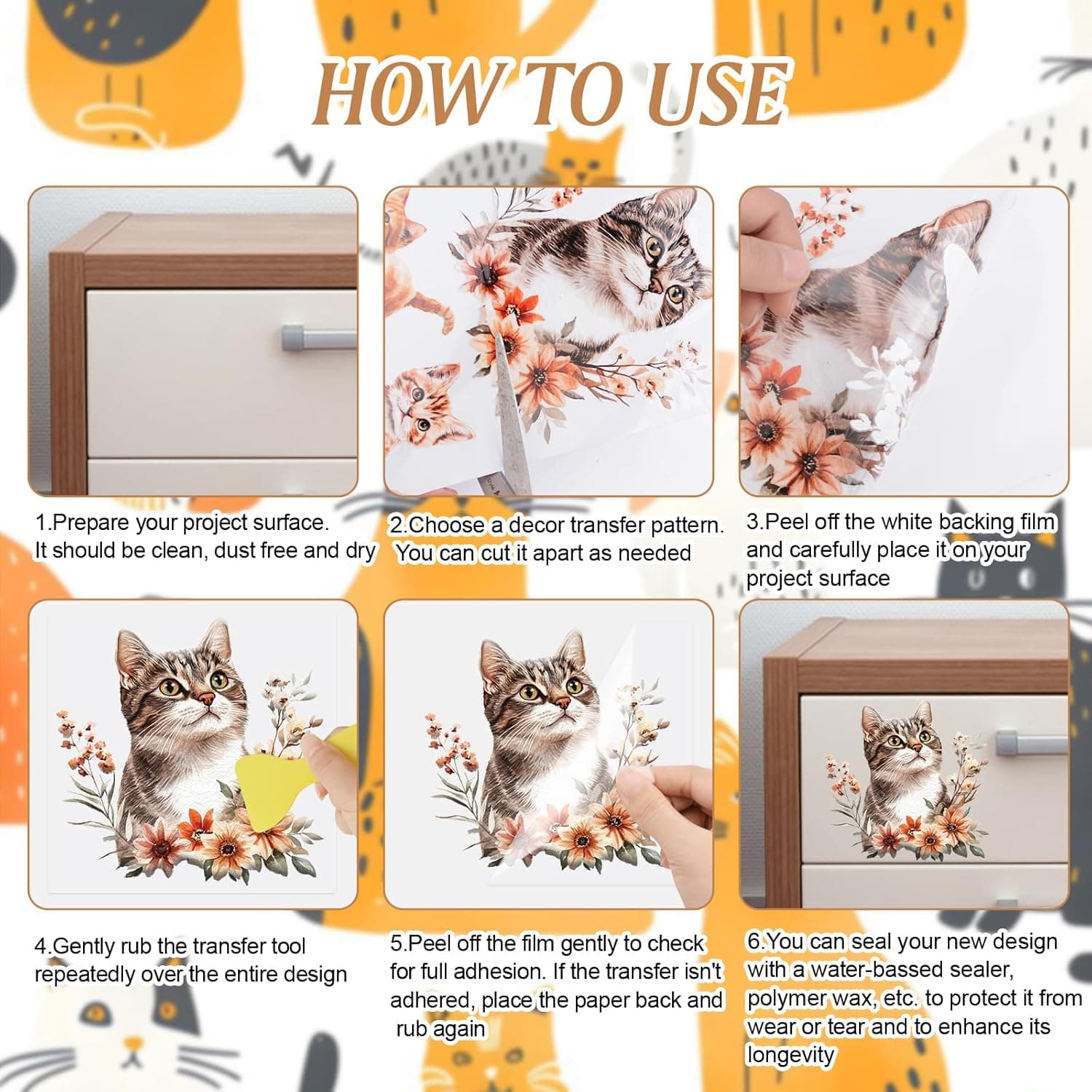 HOW TO USE

1.Prepare your project surface. It should be clean, dust free and dry

2.Choose a decor transfer pattern. You can cut it apart as needed

3.Peel off the white backing film and carefully place it on your project surface

4.Gently rub the transfer tool repeatedly over the entire design

5.Peel off the film gently to check for full adhesion. If the transfer isn't adhered, place the paper back and rub again

6.You can seal your new design with a water-bassed sealer, polymer wax, etc. to protect it from wear or tear and to enhance its longevity