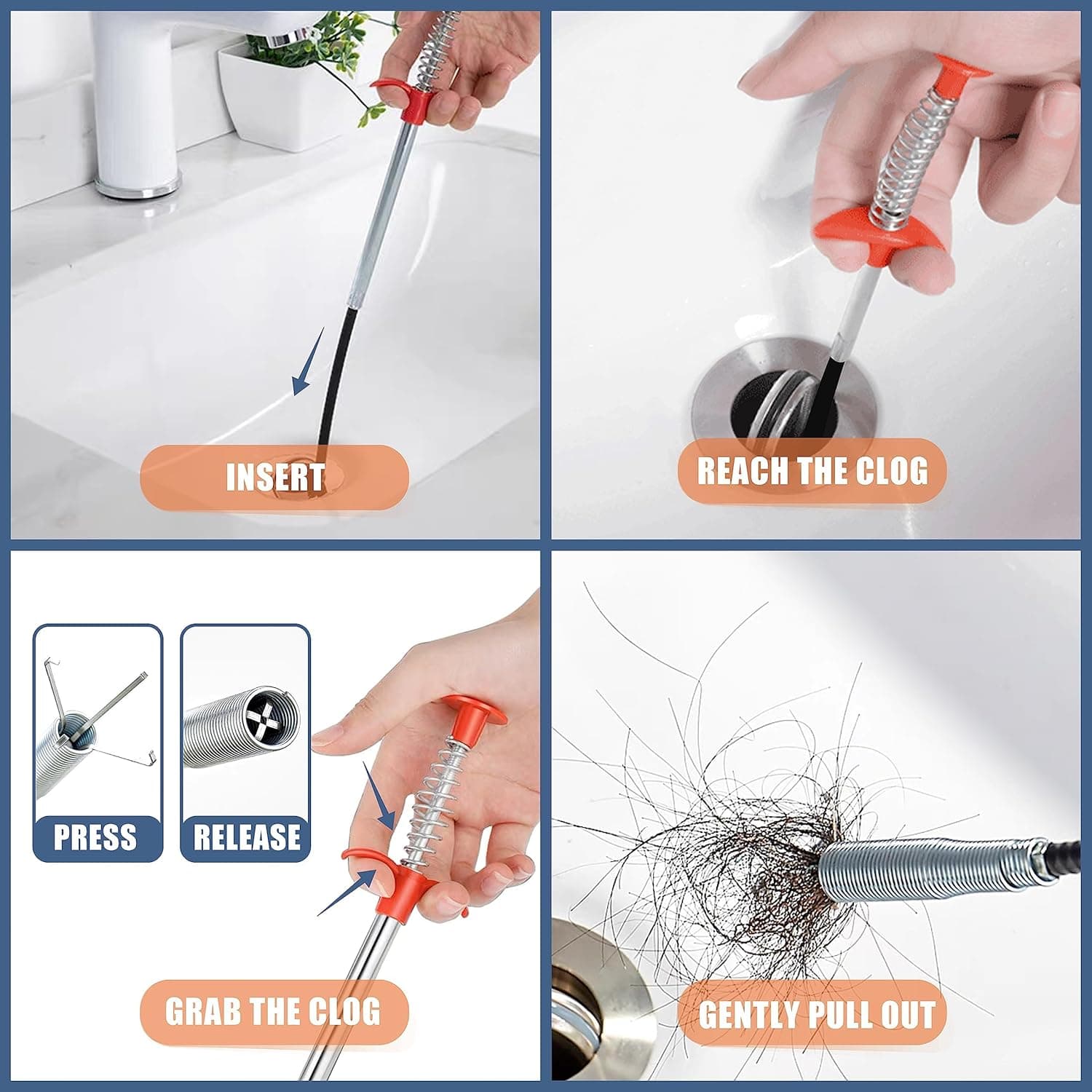 INSERT

REACH THE CLOG

PRESS

RELEASE

GRAB THE CLOG

GENTLY PULL OUT