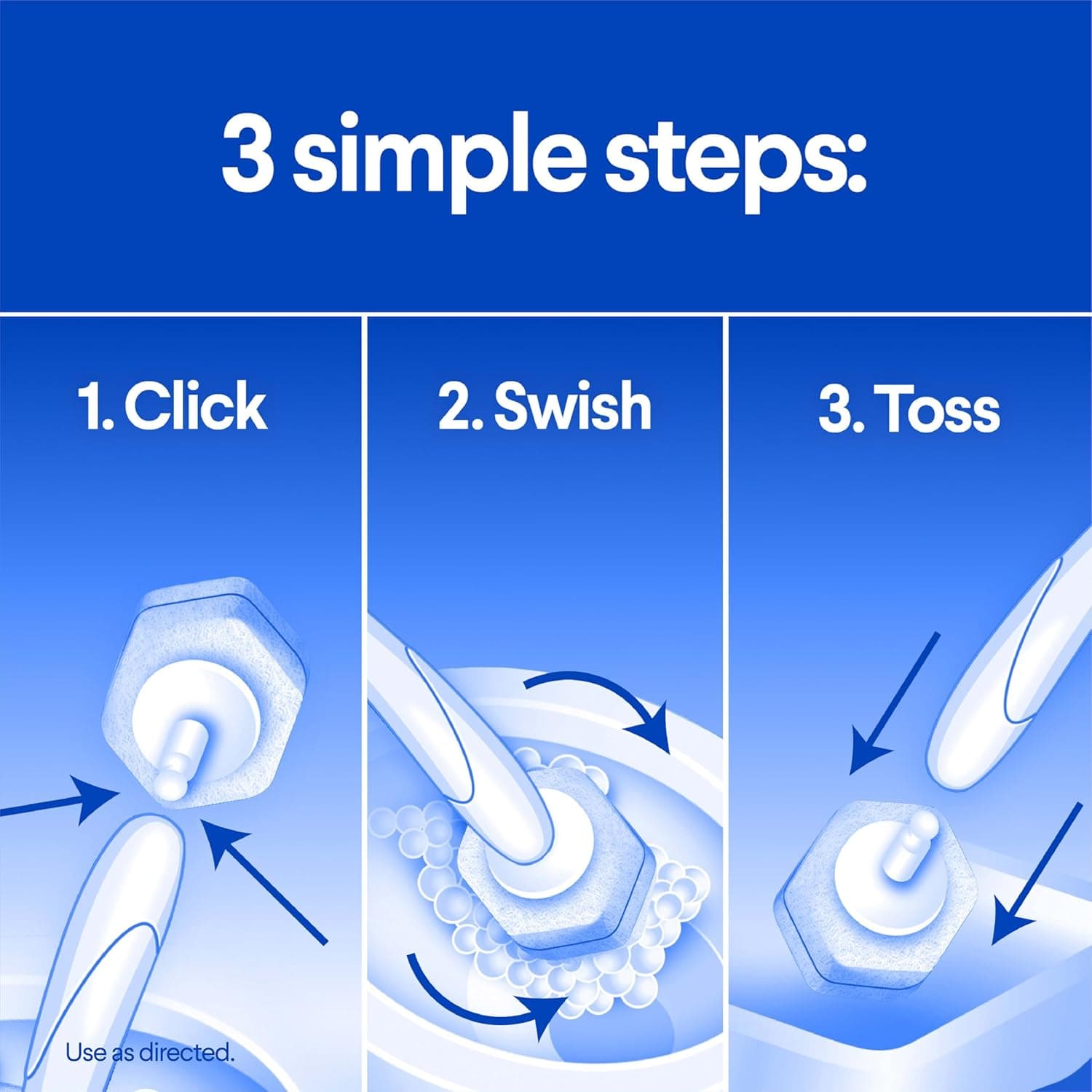 3 simple steps:

1. Click

2. Swish

3. Toss

Use as directed.