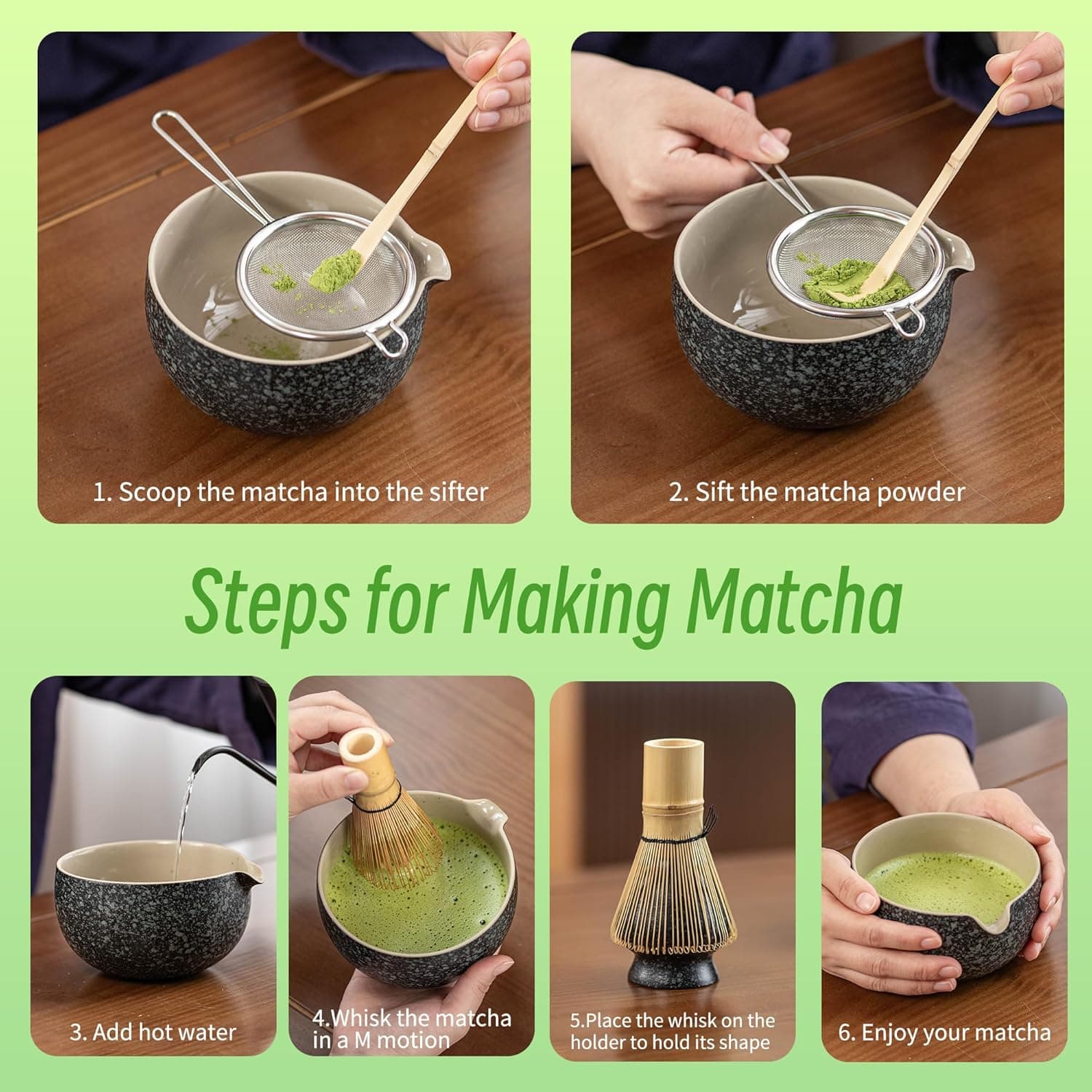 1. Scoop the matcha into the sifter

2. Sift the matcha powder

Steps for Making Matcha

3. Add hot water

4.Whisk the matcha in a M motion

5.Place the whisk on the holder to hold its shape

6. Enjoy your matcha