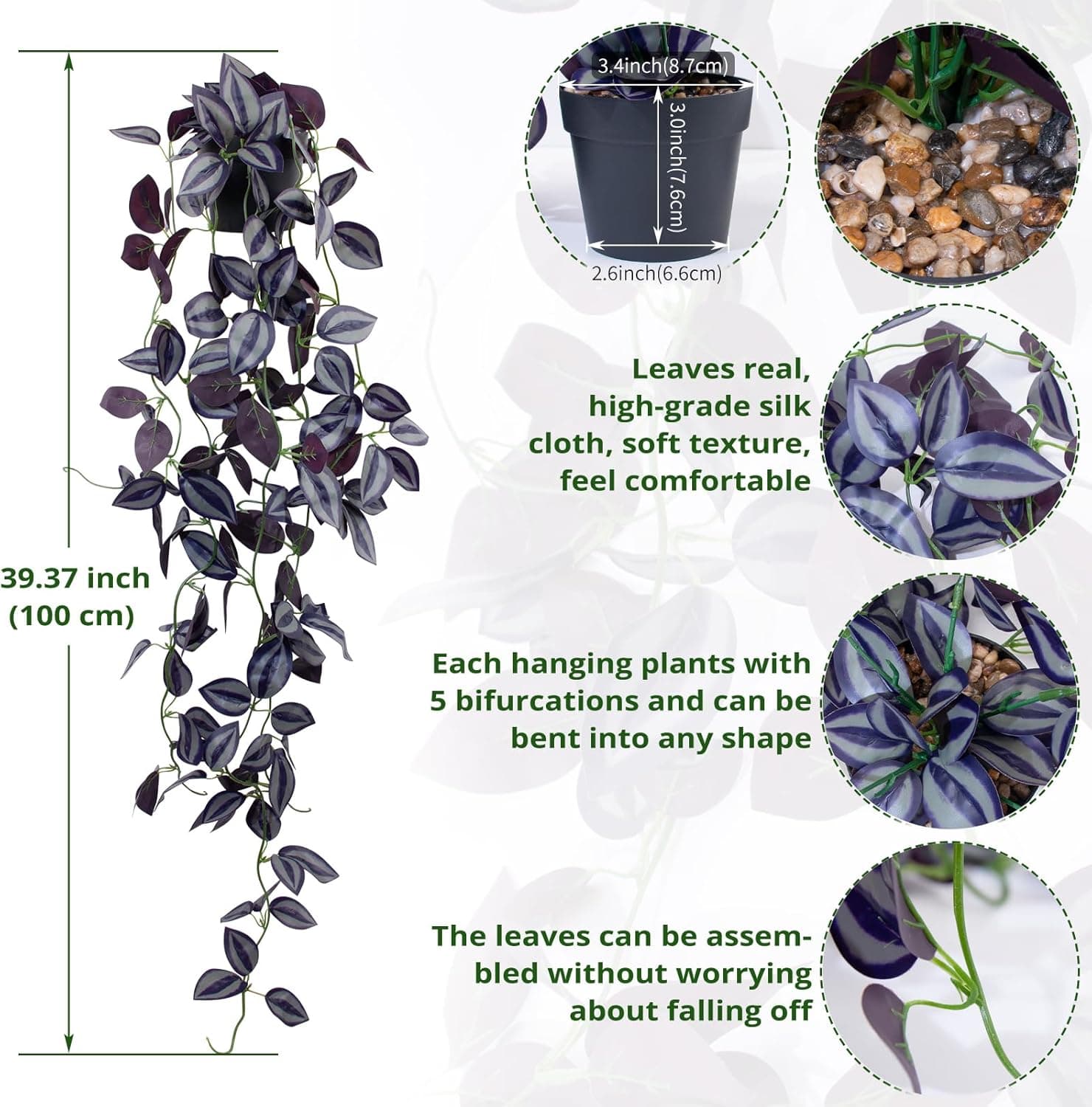 39.37 inch
(100 cm)

3.4inch(8.7cm)

3.0inch(7.6cm)

2.6inch(6.6cm)

Leaves real, high-grade silk cloth, soft texture, feel comfortable

Each hanging plants with 5 bifurcations and can be bent into any shape

The leaves can be assembled without worrying about falling off