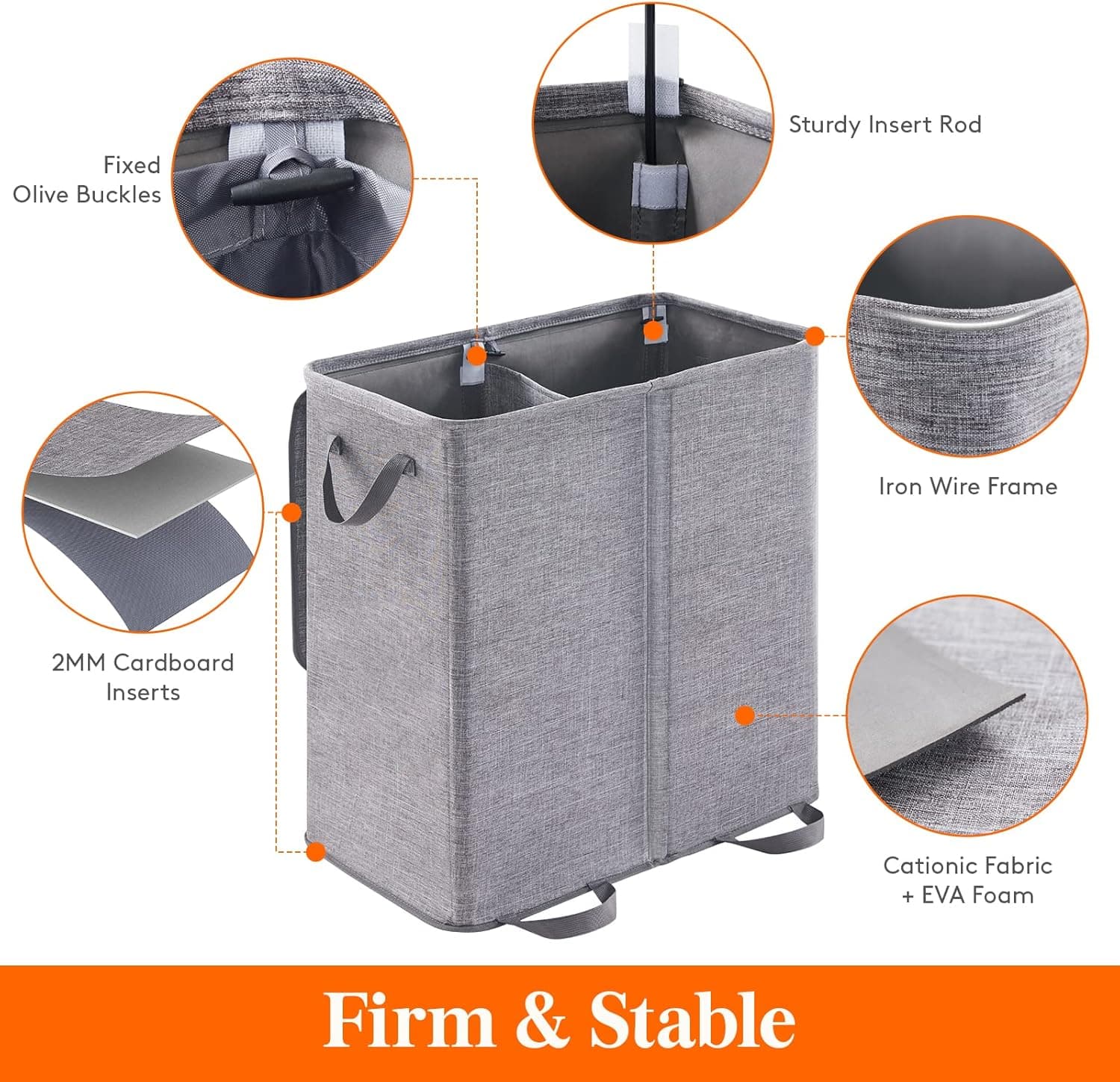 Fixed
Olive Buckles

Sturdy Insert Rod

Iron Wire Frame

2MM Cardboard
Inserts

Cationic Fabric
+ EVA Foam

Firm & Stable