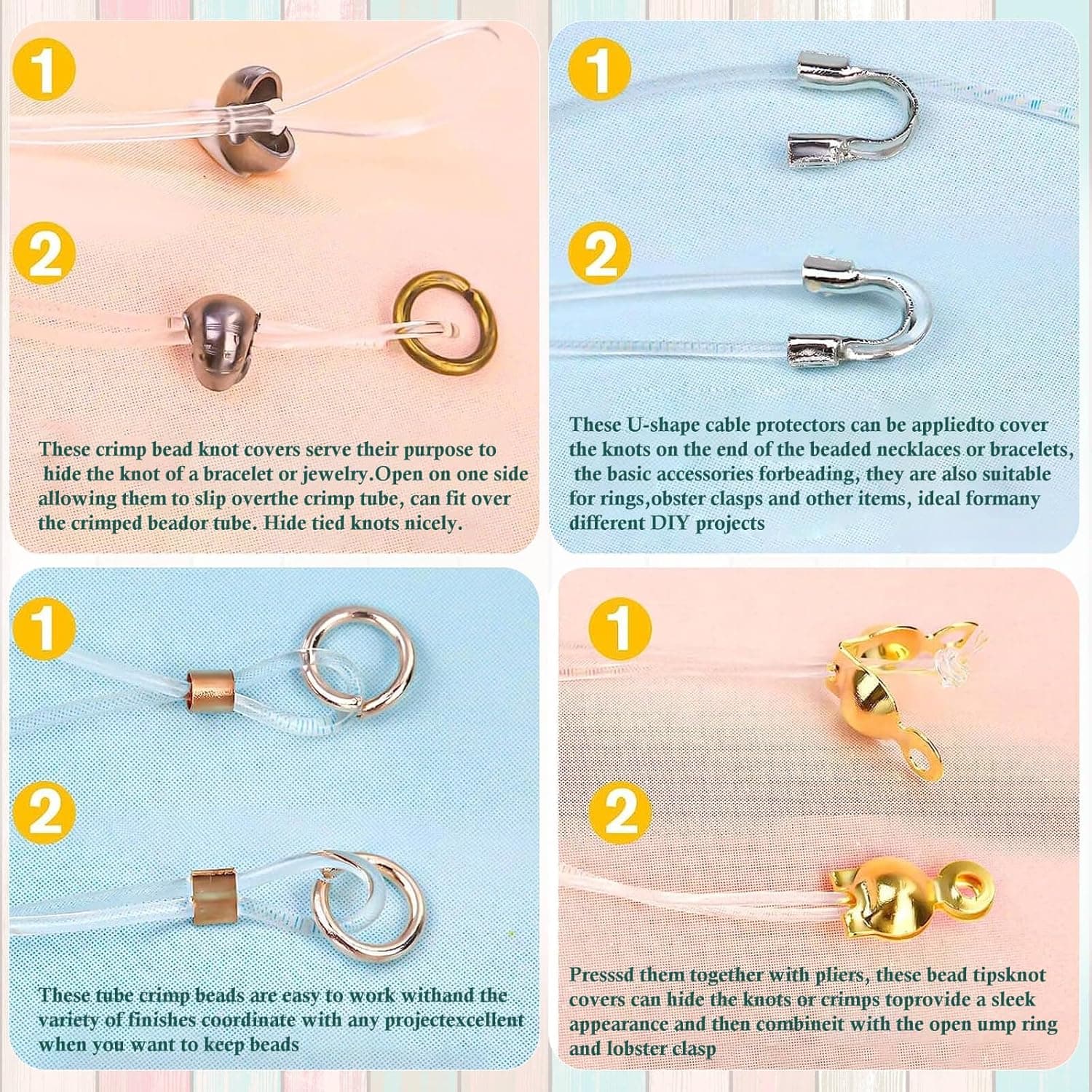 1

2

These crimp bead knot covers serve their purpose to hide the knot of a bracelet or jewelry.Open on one side allowing them to slip overthe crimp tube, can fit over the crimped beador tube. Hide tied knots nicely.

1

2

These U-shape cable protectors can be appliedto cover the knots on the end of the beaded necklaces or bracelets, the basic accessories forbeading, they are also suitable for rings,obster clasps and other items, ideal formany different DIY projects

1

2

These tube crimp beads are easy to work withand the variety of finishes coordinate with any projectexcellent when you want to keep beads

1

2

Presssd them together with pliers, these bead tipsknot covers can hide the knots or crimps toprovide a sleek appearance and then combineit with the open ump ring and lobster clasp