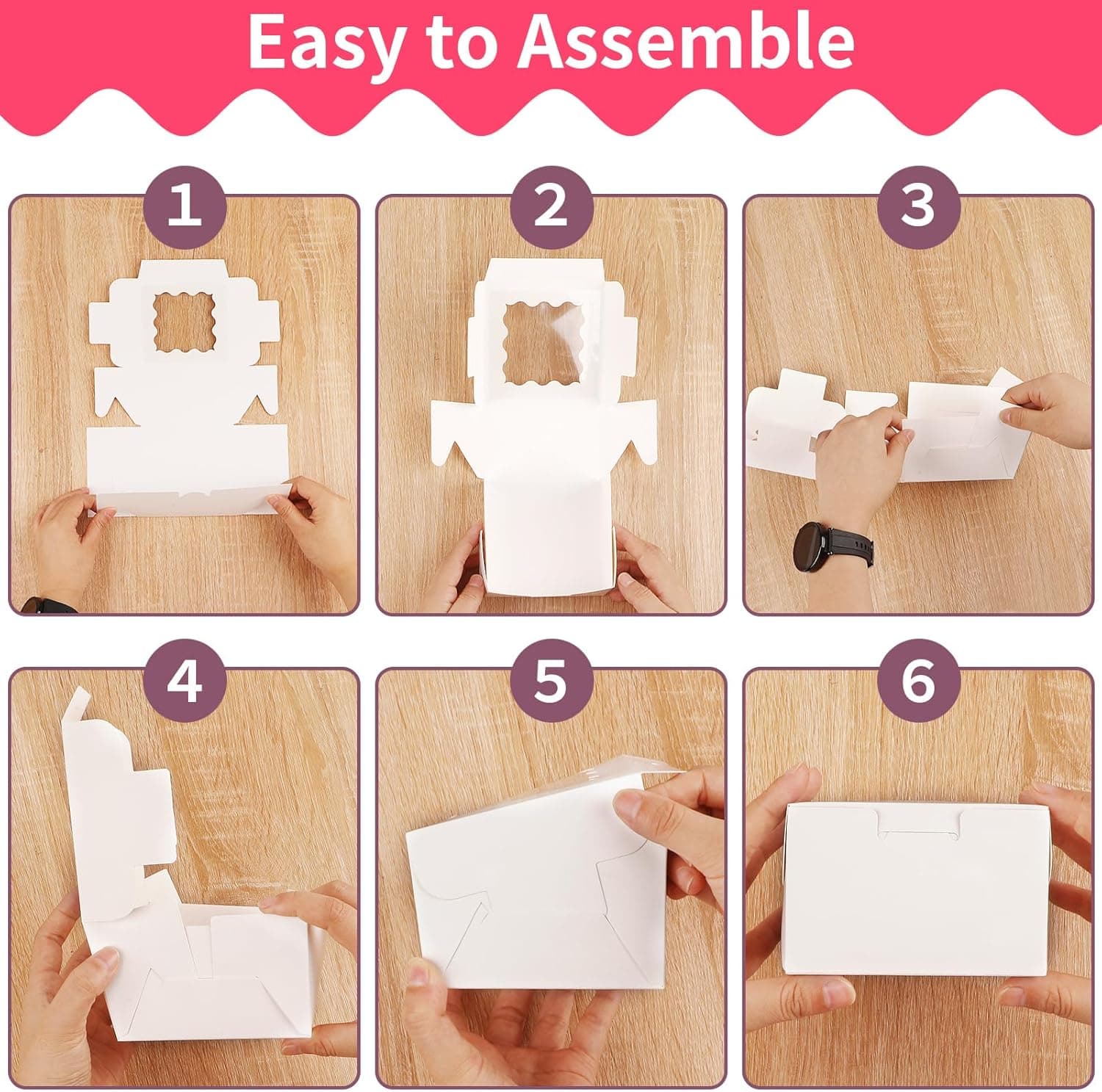 Easy to Assemble

1

2

3

4

5

6