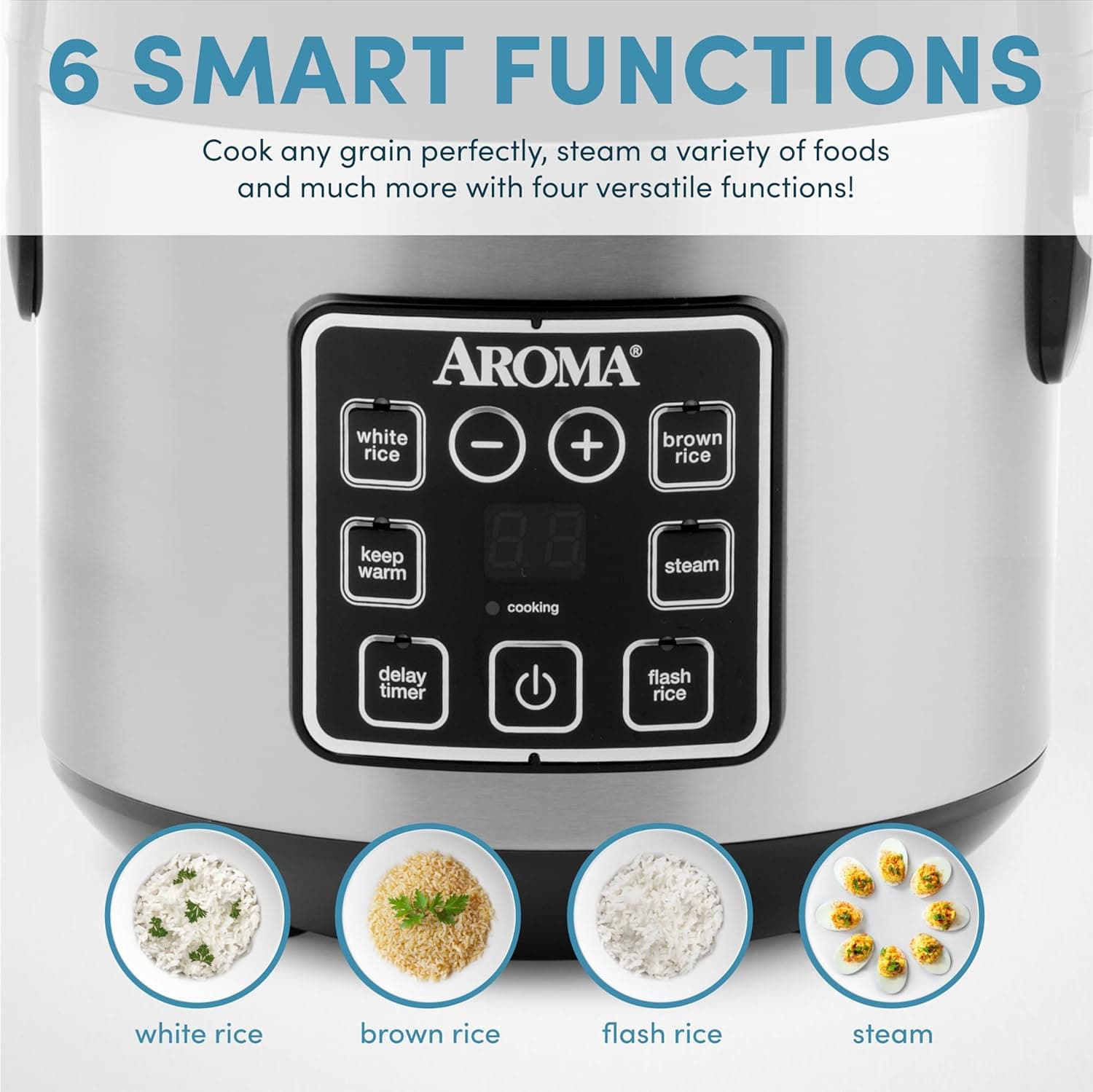 6 SMART FUNCTIONS

Cook any grain perfectly, steam a variety of foods and much more with four versatile functions!

AROMA®

white rice

−

+

brown rice

keep warm

steam

cooking

delay timer

flash rice

white rice

brown rice

flash rice

steam