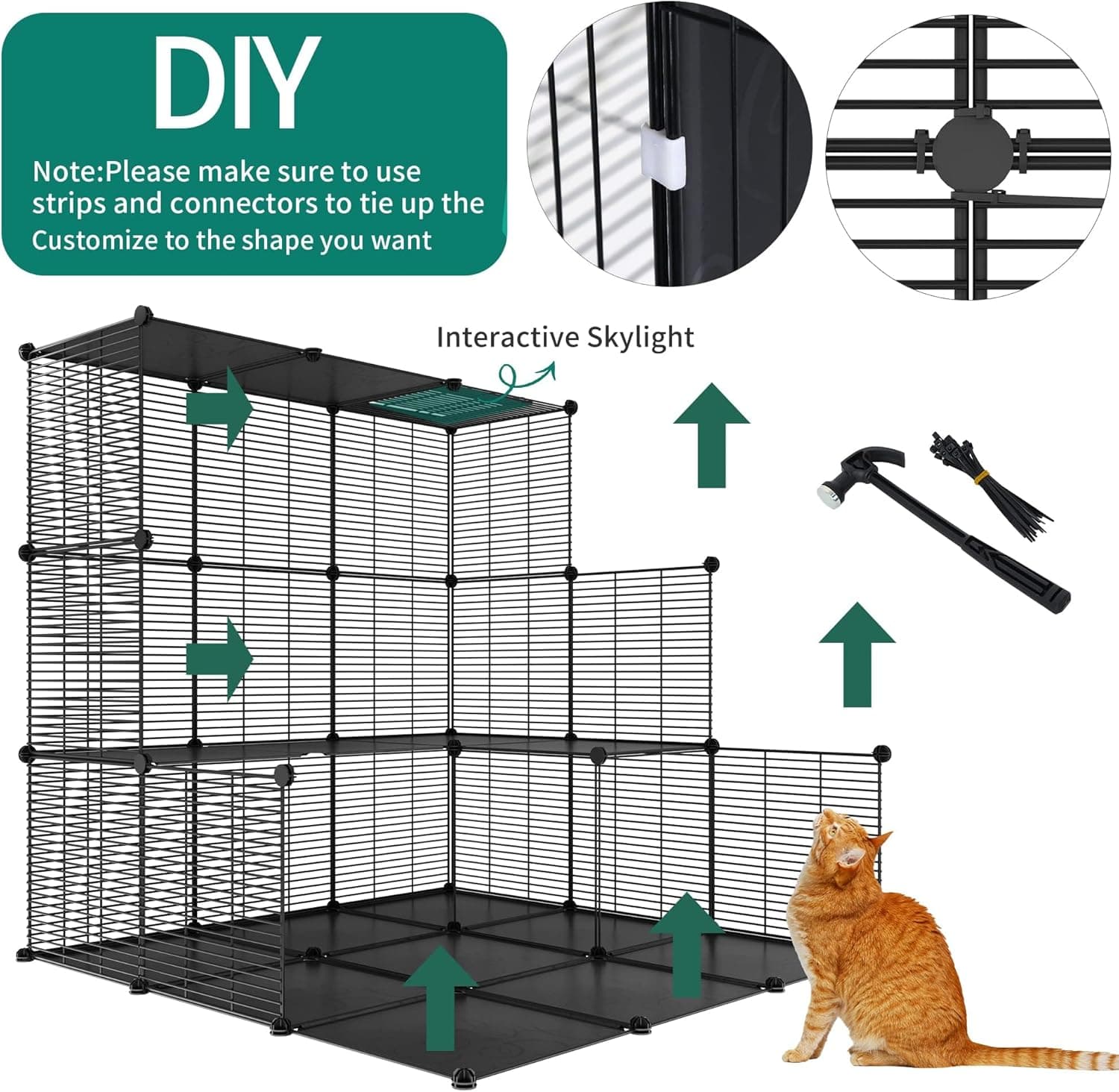 DIY

Note:Please make sure to use strips and connectors to tie up the Customize to the shape you want

Interactive Skylight