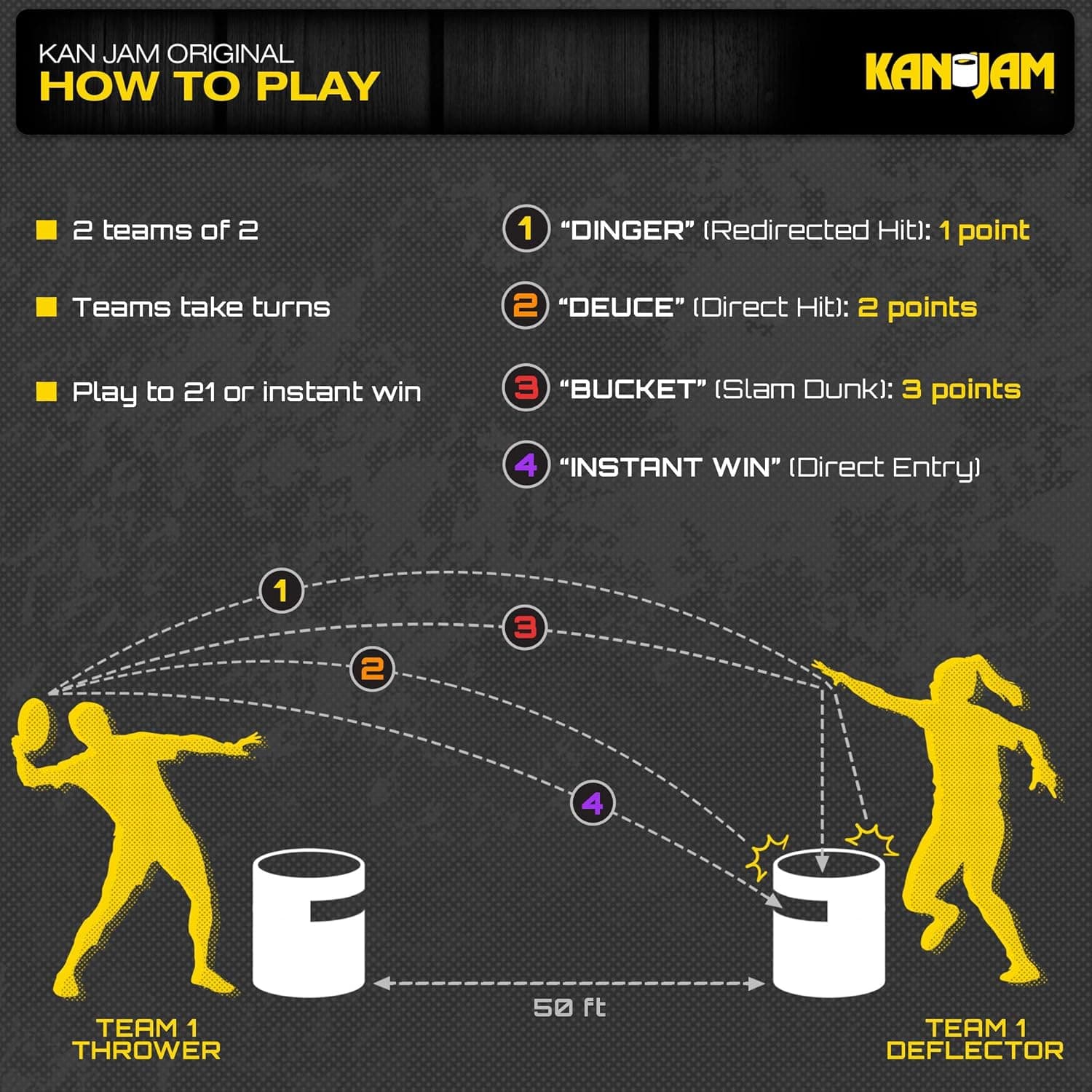 KAN JAM ORIGINAL
HOW TO PLAY

KANJAM

2 teams of 2

Teams take turns

Play to 21 or instant win

1 "DINGER" (Redirected Hit): 1 point

2 "DEUCE" (Direct Hit): 2 points

3 "BUCKET" (Slam Dunk): 3 points

4 "INSTANT WIN" (Direct Entry)

1

3

2

4

50 ft

TEAM 1
THROWER

TEAM 1
DEFLECTOR