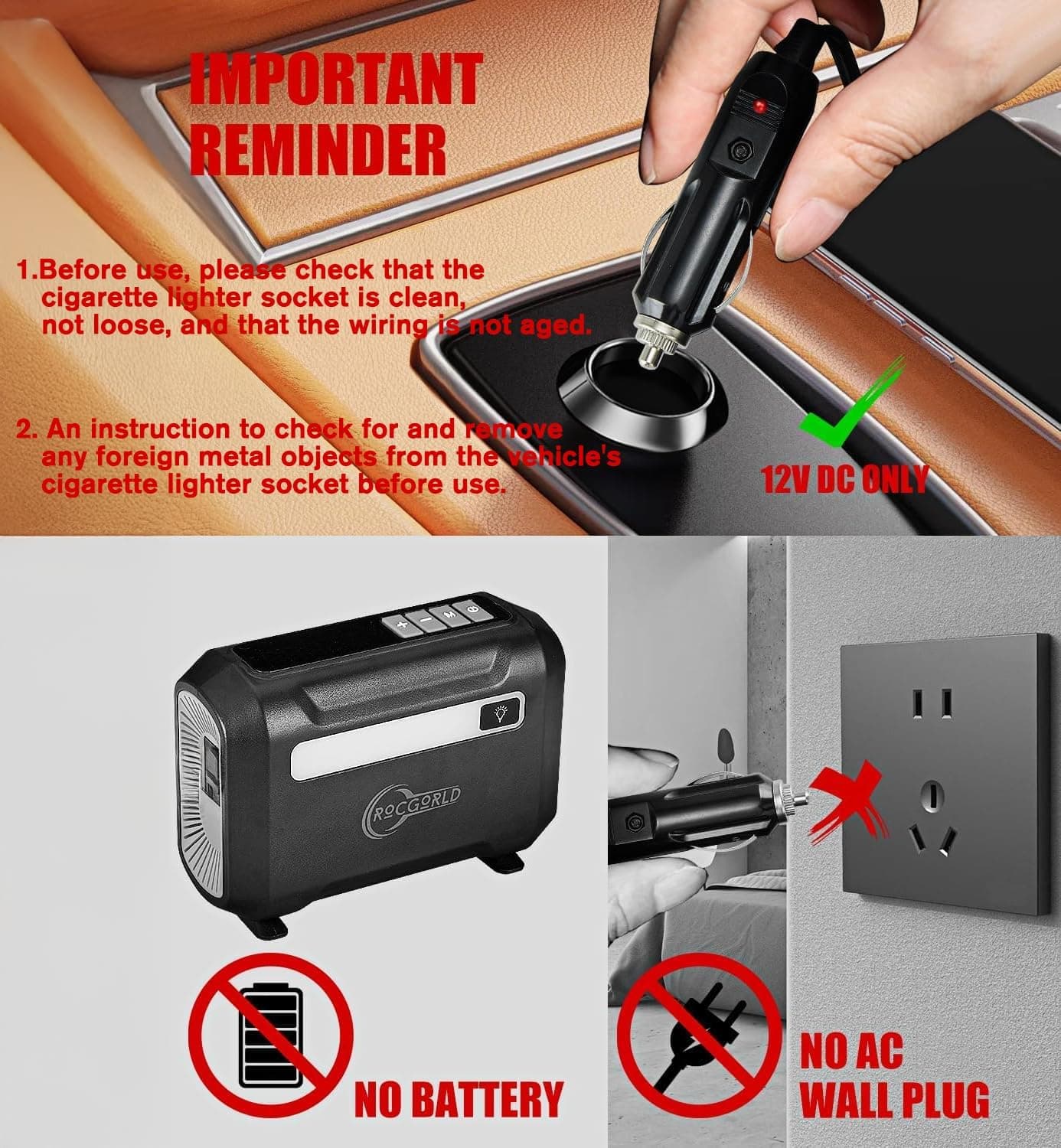 IMPORTANT REMINDER

1.Before use, please check that the cigarette lighter socket is clean, not loose, and that the wiring is not aged.

2. An instruction to check for and remove any foreign metal objects from the vehicle's cigarette lighter socket before use.

12V DC ONLY

+ − M

ROCGORLD

NO BATTERY

NO AC WALL PLUG