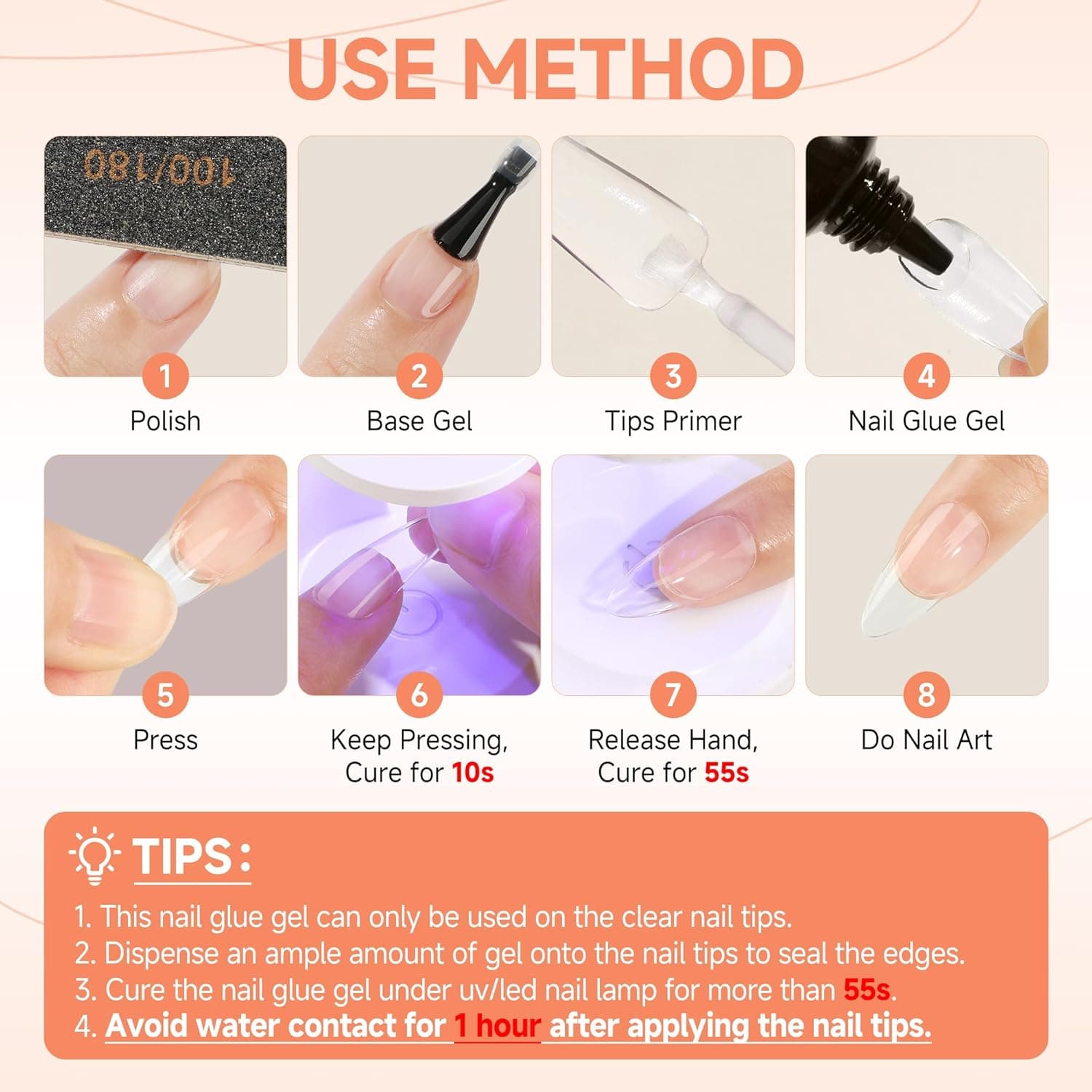 USE METHOD

100/180

1
Polish

2
Base Gel

3
Tips Primer

4
Nail Glue Gel

5
Press

6
Keep Pressing, Cure for 10s

7
Release Hand, Cure for 55s

8
Do Nail Art

TIPS:

1. This nail glue gel can only be used on the clear nail tips.
2. Dispense an ample amount of gel onto the nail tips to seal the edges.
3. Cure the nail glue gel under uv/led nail lamp for more than 55s.
4. Avoid water contact for 1 hour after applying the nail tips.