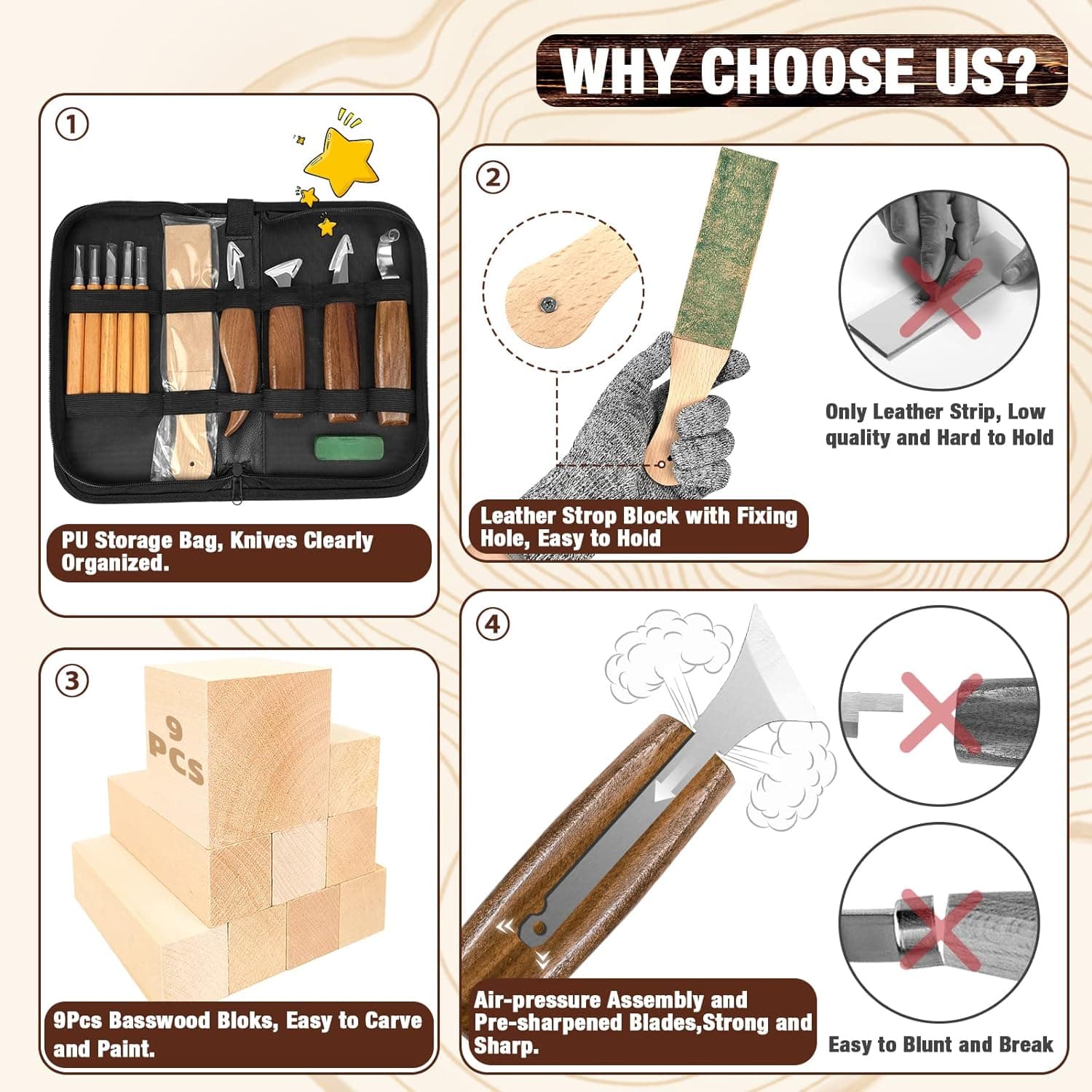 WHY CHOOSE US?

①

PU Storage Bag, Knives Clearly Organized.

②

Leather Strop Block with Fixing Hole, Easy to Hold

Only Leather Strip, Low quality and Hard to Hold

③

9 PCS

9Pcs Basswood Bloks, Easy to Carve and Paint.

④

Air-pressure Assembly and Pre-sharpened Blades,Strong and Sharp.

Easy to Blunt and Break