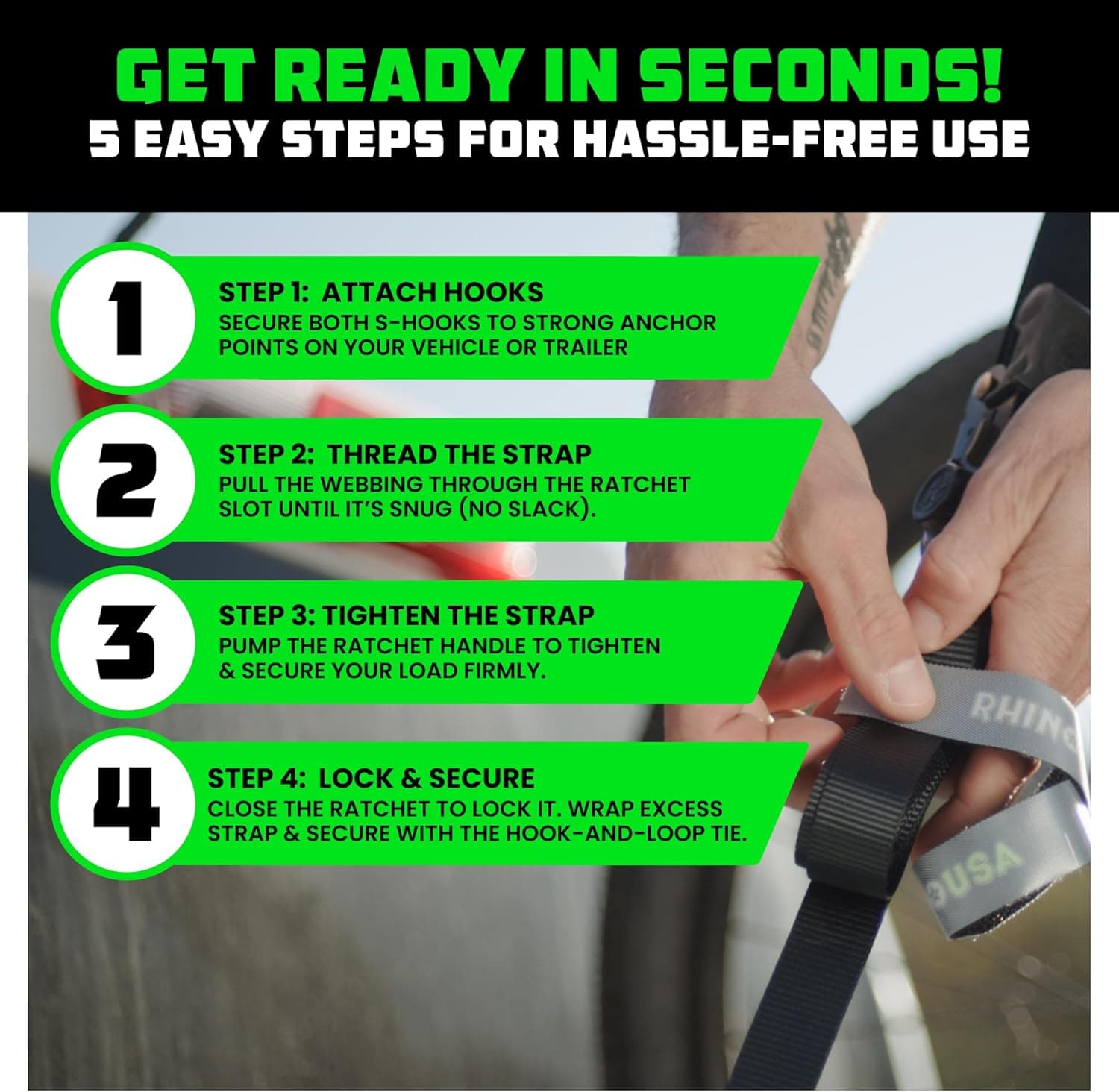 GET READY IN SECONDS!
5 EASY STEPS FOR HASSLE-FREE USE

1
STEP 1: ATTACH HOOKS
SECURE BOTH S-HOOKS TO STRONG ANCHOR POINTS ON YOUR VEHICLE OR TRAILER

2
STEP 2: THREAD THE STRAP
PULL THE WEBBING THROUGH THE RATCHET SLOT UNTIL IT'S SNUG (NO SLACK).

3
STEP 3: TIGHTEN THE STRAP
PUMP THE RATCHET HANDLE TO TIGHTEN & SECURE YOUR LOAD FIRMLY.

4
STEP 4: LOCK & SECURE
CLOSE THE RATCHET TO LOCK IT. WRAP EXCESS STRAP & SECURE WITH THE HOOK-AND-LOOP TIE.

RHIN
USA