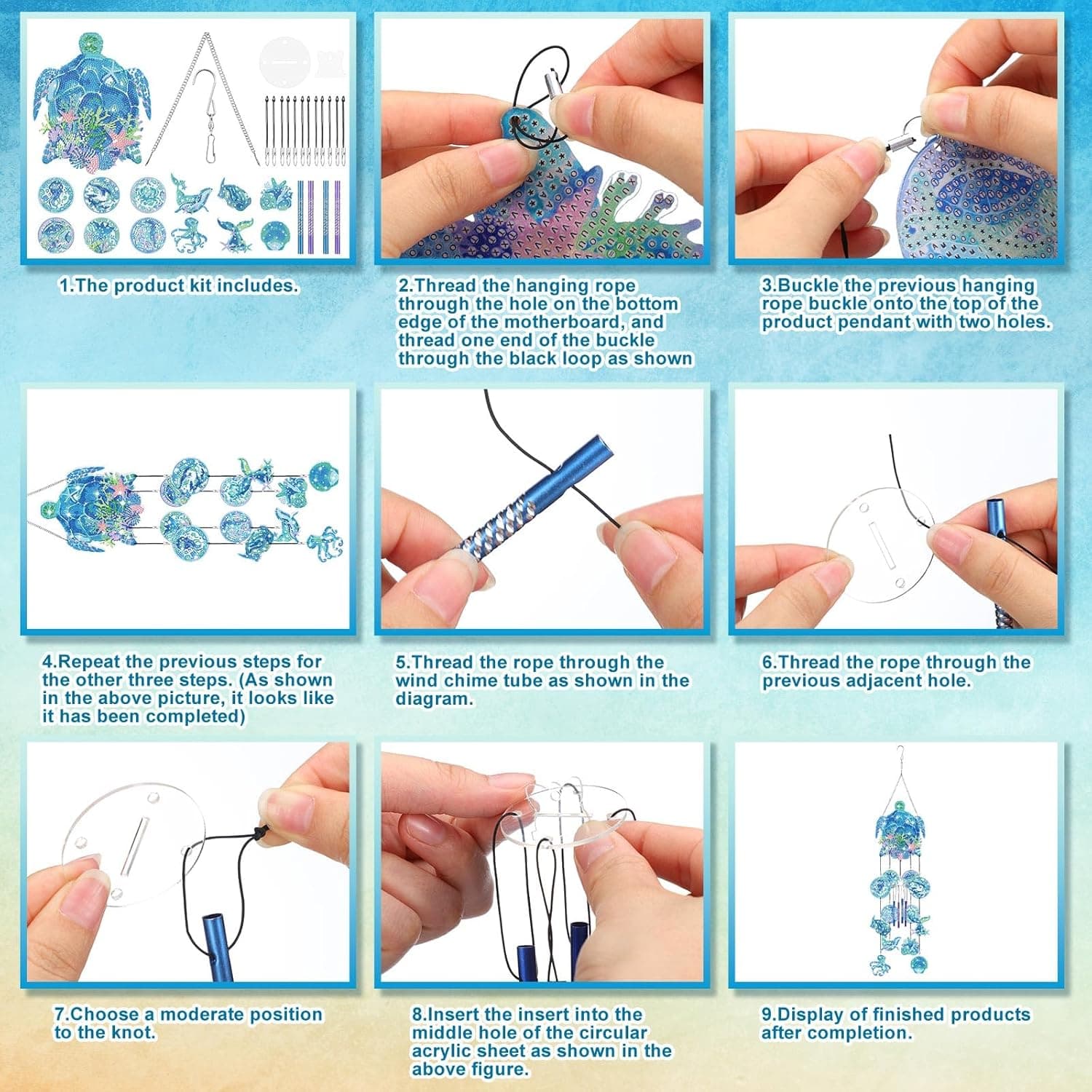 1.The product kit includes.

2.Thread the hanging rope through the hole on the bottom edge of the motherboard, and thread one end of the buckle through the black loop as shown

3.Buckle the previous hanging rope buckle onto the top of the product pendant with two holes.

4.Repeat the previous steps for the other three steps. (As shown in the above picture, it looks like it has been completed)

5.Thread the rope through the wind chime tube as shown in the diagram.

6.Thread the rope through the previous adjacent hole.

7.Choose a moderate position to the knot.

8.Insert the insert into the middle hole of the circular acrylic sheet as shown in the above figure.

9.Display of finished products after completion.