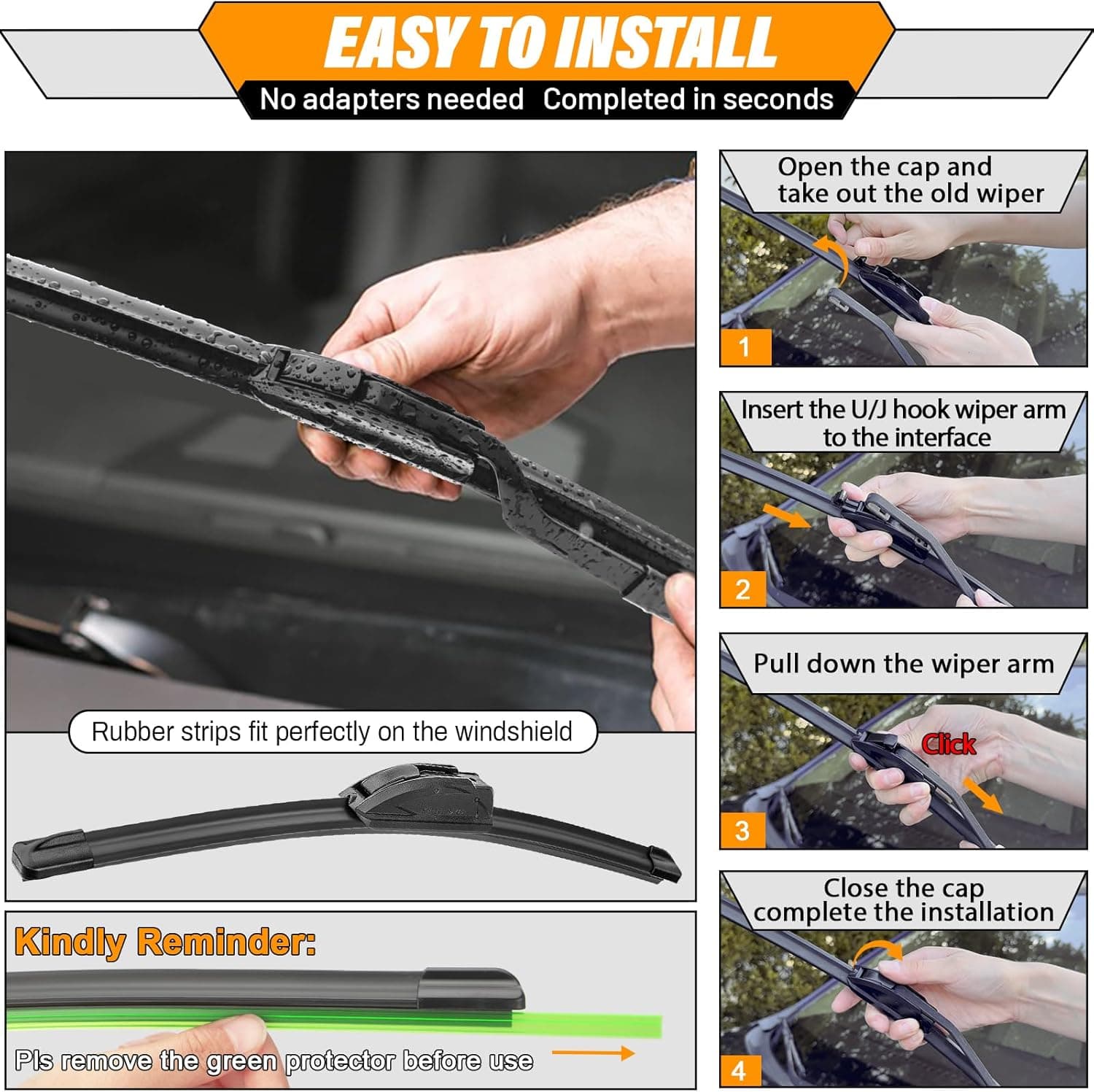 EASY TO INSTALL

No adapters needed Completed in seconds

Rubber strips fit perfectly on the windshield

Kindly Reminder:

Pls remove the green protector before use

Open the cap and take out the old wiper

1

Insert the U/J hook wiper arm to the interface

2

Pull down the wiper arm

Click

3

Close the cap complete the installation

4