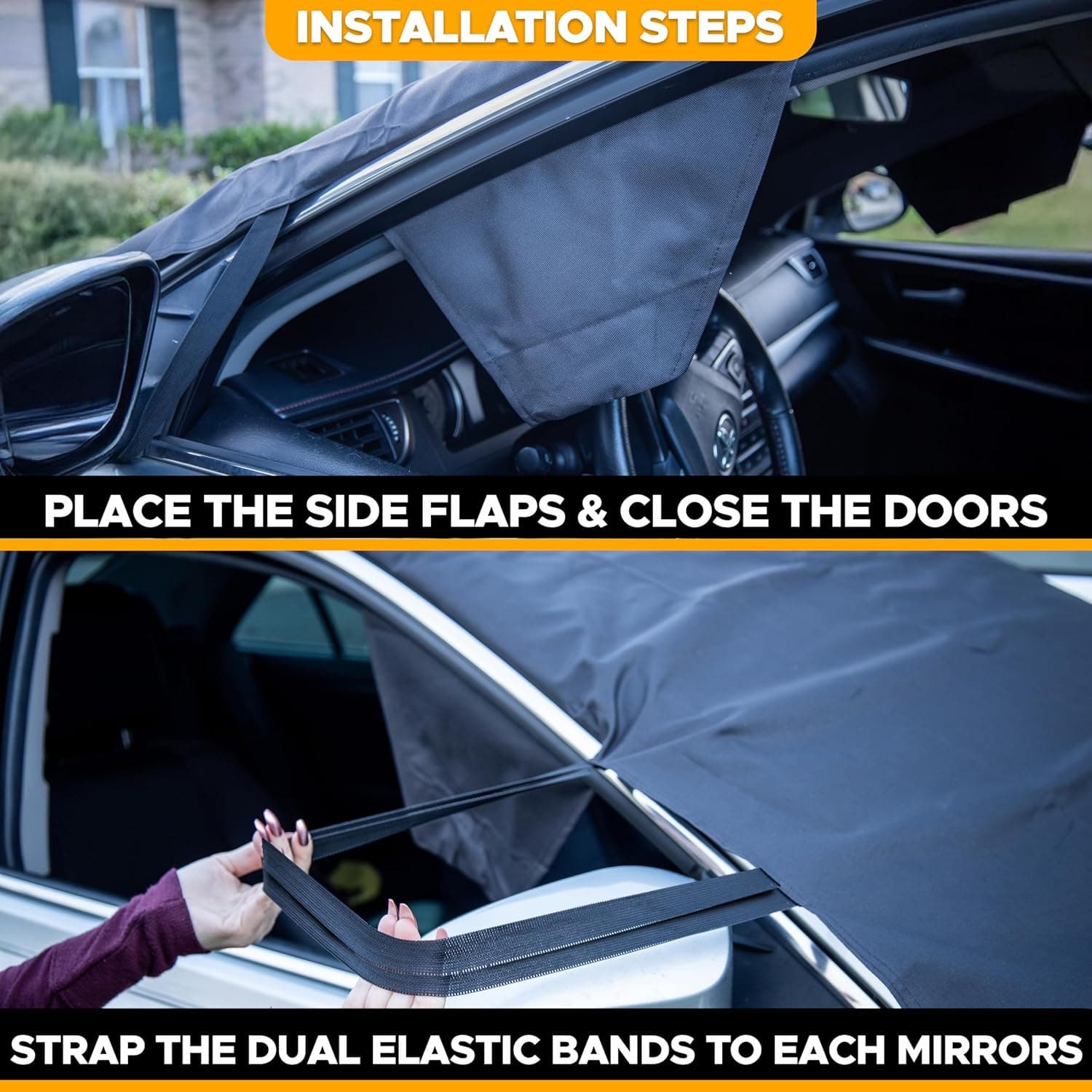 INSTALLATION STEPS

PLACE THE SIDE FLAPS & CLOSE THE DOORS

STRAP THE DUAL ELASTIC BANDS TO EACH MIRRORS