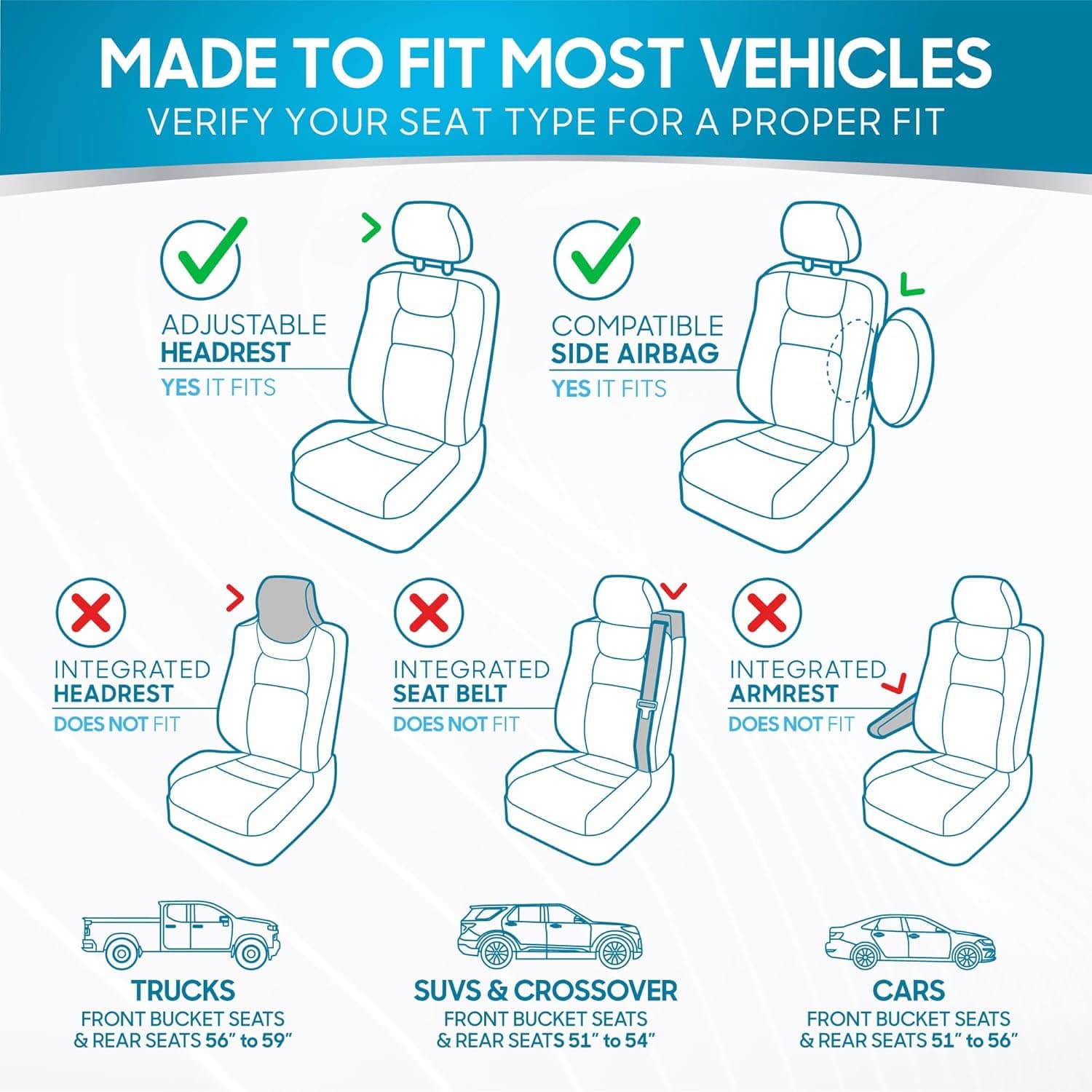 MADE TO FIT MOST VEHICLES
VERIFY YOUR SEAT TYPE FOR A PROPER FIT

ADJUSTABLE
HEADREST
YES IT FITS

COMPATIBLE
SIDE AIRBAG
YES IT FITS

INTEGRATED
HEADREST
DOES NOT FIT

INTEGRATED
SEAT BELT
DOES NOT FIT

INTEGRATED
ARMREST
DOES NOT FIT

TRUCKS
FRONT BUCKET SEATS
& REAR SEATS 56" to 59"

SUVS & CROSSOVER
FRONT BUCKET SEATS
& REAR SEATS 51" to 54"

CARS
FRONT BUCKET SEATS
& REAR SEATS 51" to 56"