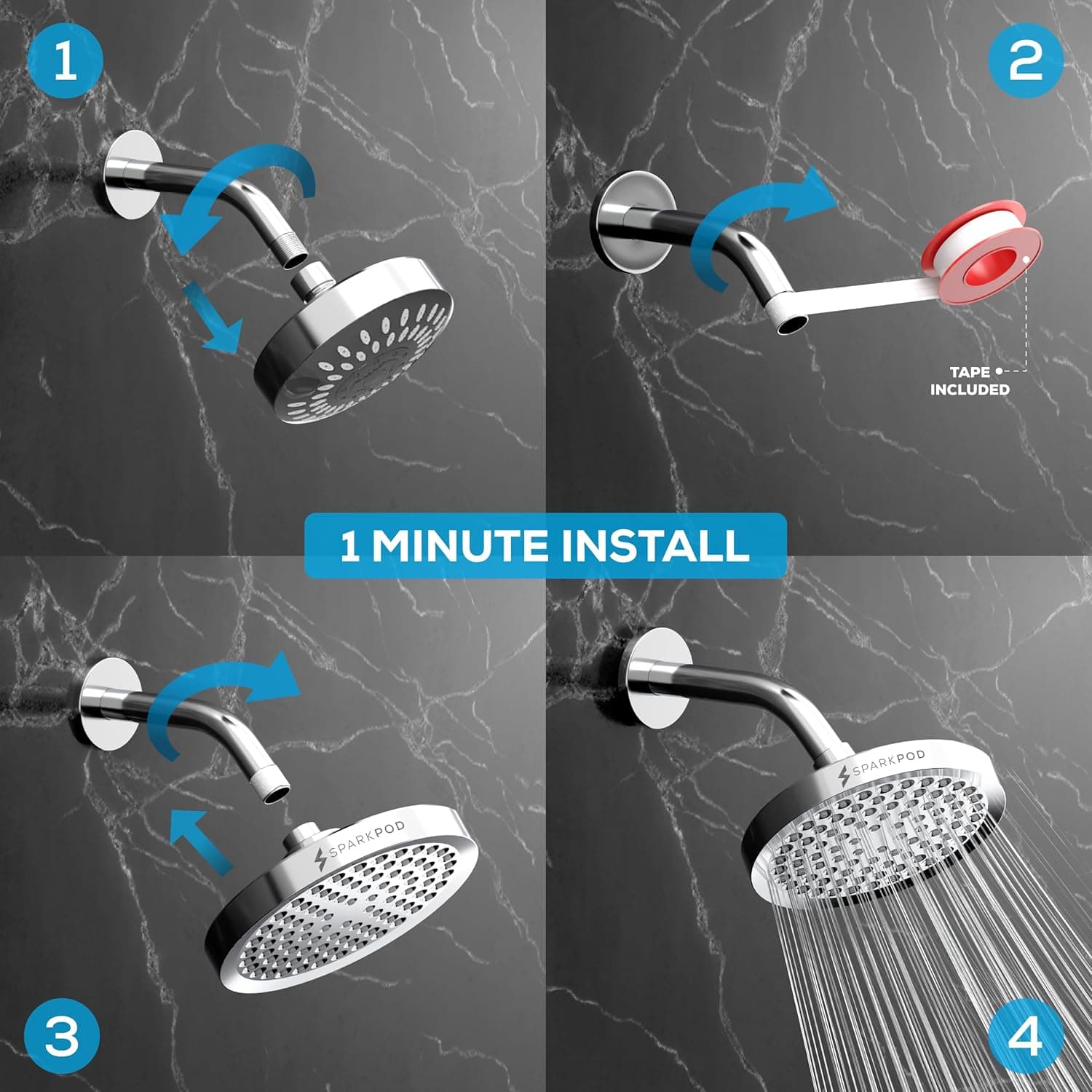 1

2

TAPE INCLUDED

1 MINUTE INSTALL

SPARKPOD

SPARKPOD

3

4