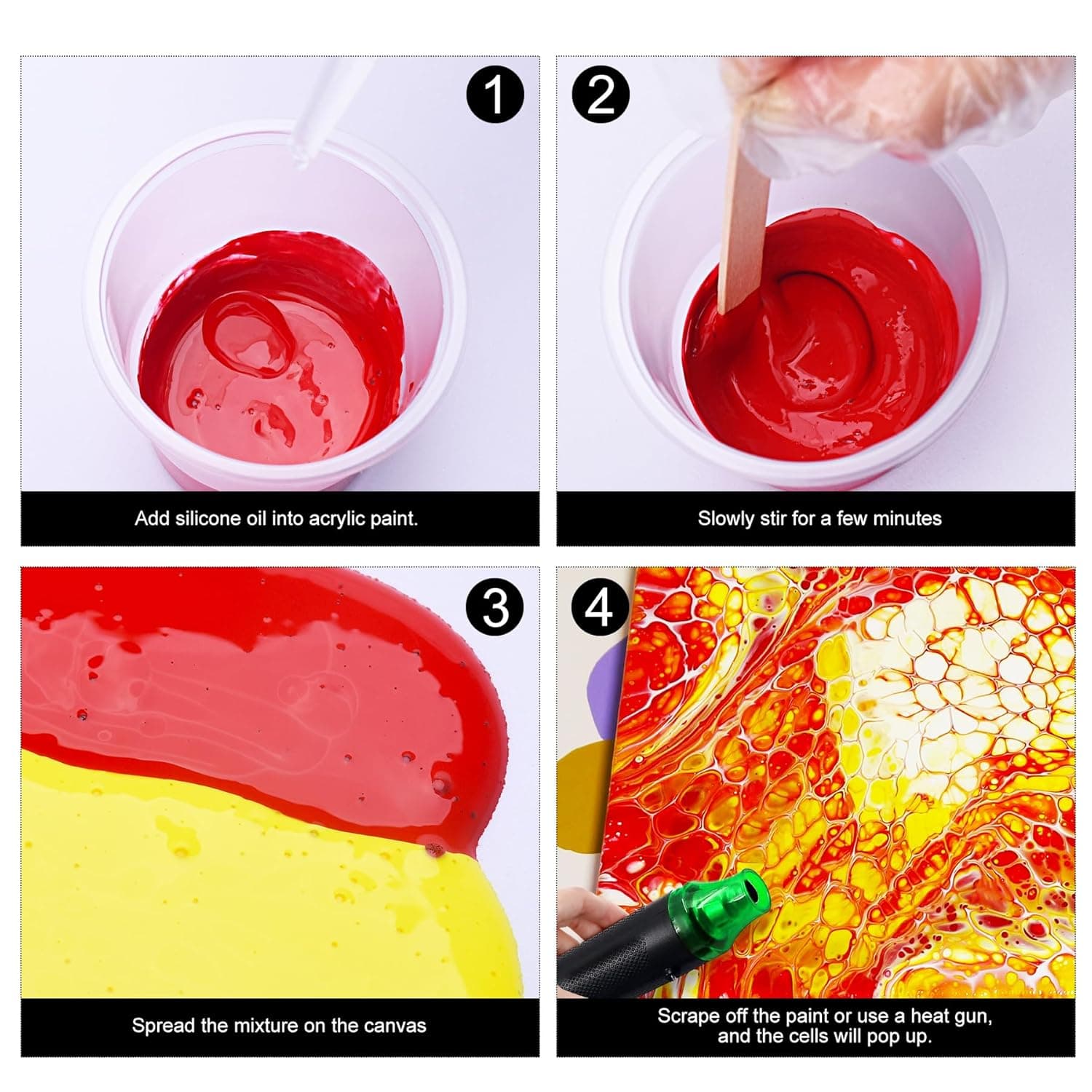 1

Add silicone oil into acrylic paint.

2

Slowly stir for a few minutes

3

Spread the mixture on the canvas

4

Scrape off the paint or use a heat gun, and the cells will pop up.