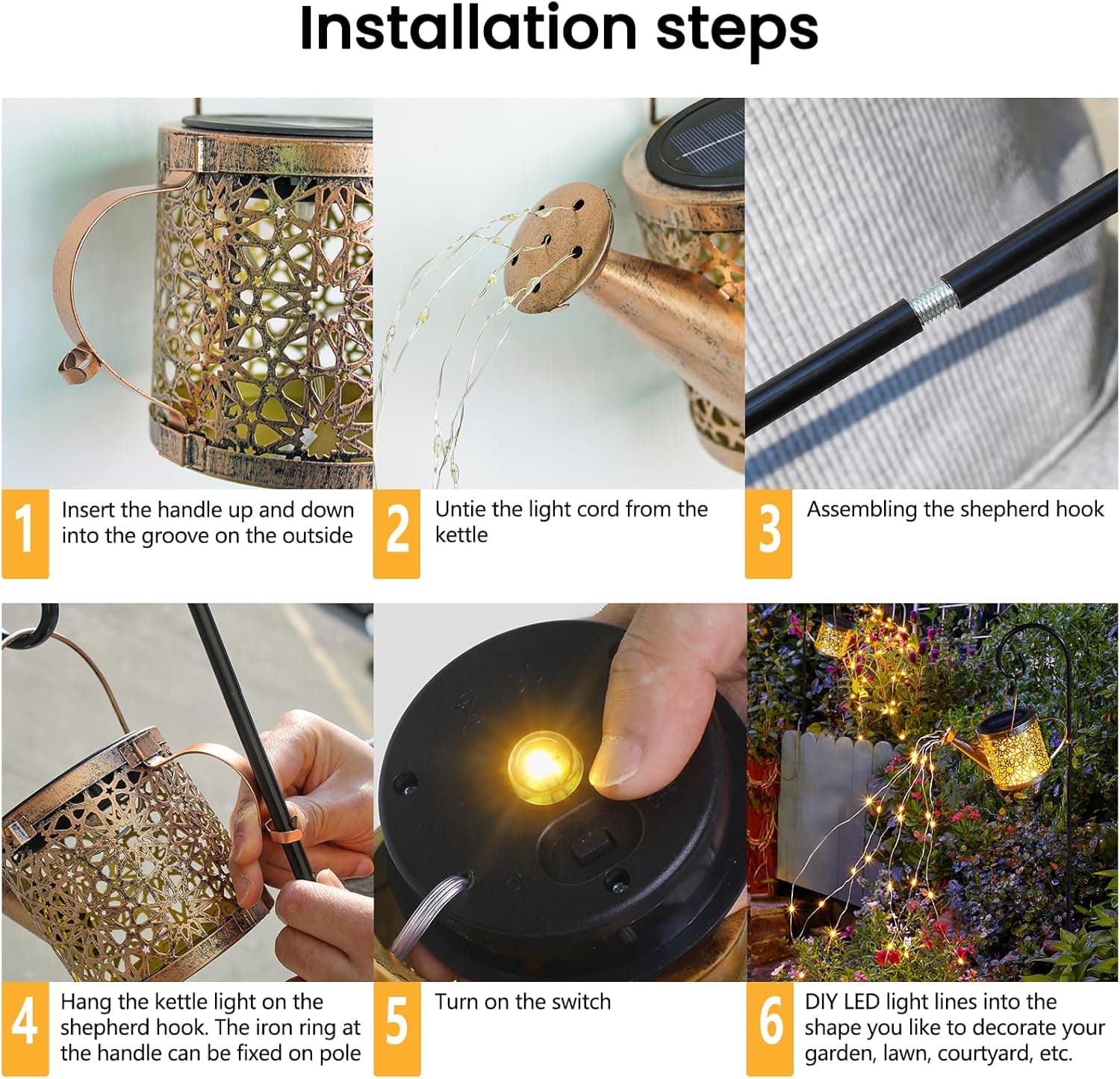 Installation steps

1 Insert the handle up and down into the groove on the outside

2 Untie the light cord from the kettle

3 Assembling the shepherd hook

4 Hang the kettle light on the shepherd hook. The iron ring at the handle can be fixed on pole

5 Turn on the switch

6 DIY LED light lines into the shape you like to decorate your garden, lawn, courtyard, etc.