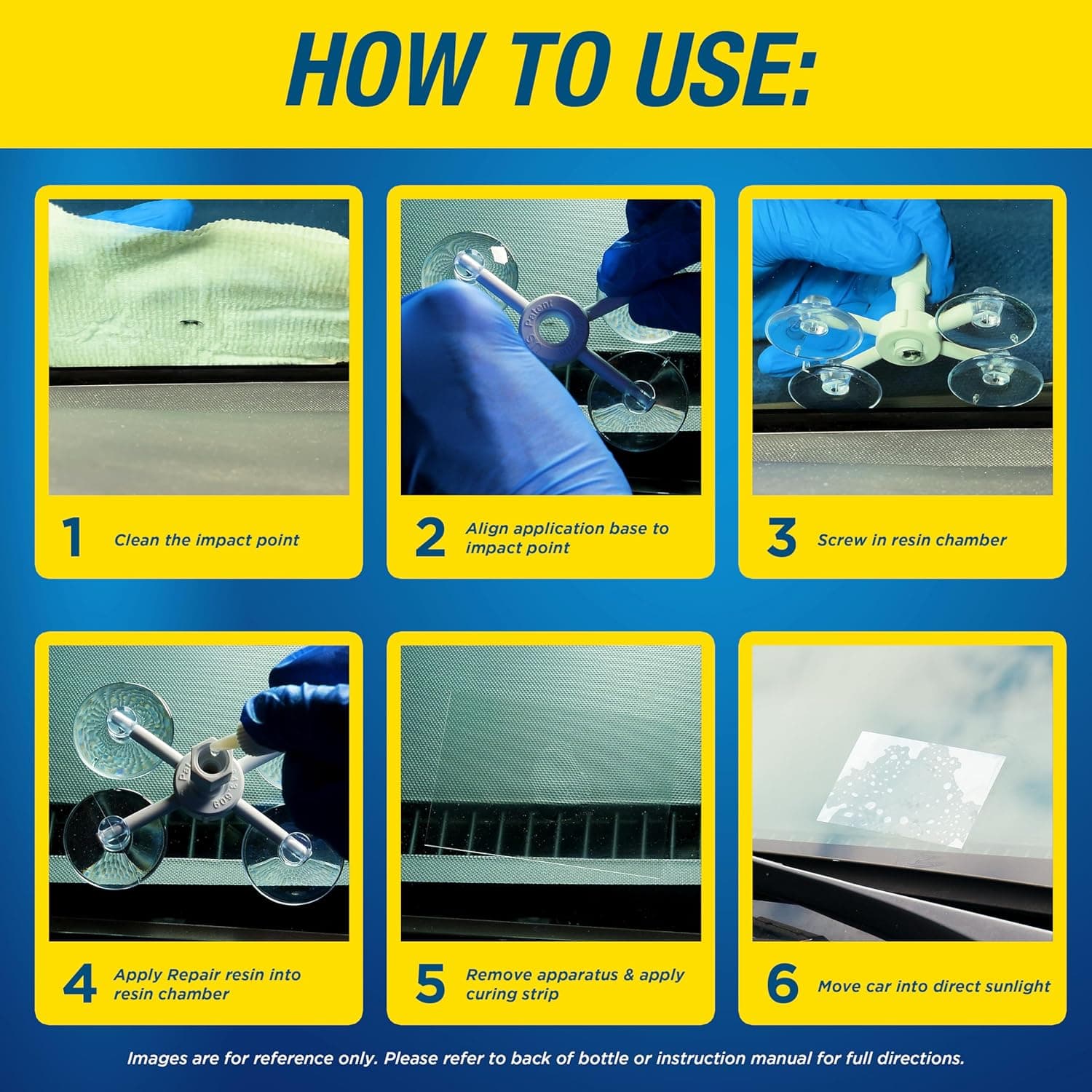 HOW TO USE:

1 Clean the impact point

2 Align application base to impact point

3 Screw in resin chamber

4 Apply Repair resin into resin chamber

5 Remove apparatus & apply curing strip

6 Move car into direct sunlight

Images are for reference only. Please refer to back of bottle or instruction manual for full directions.