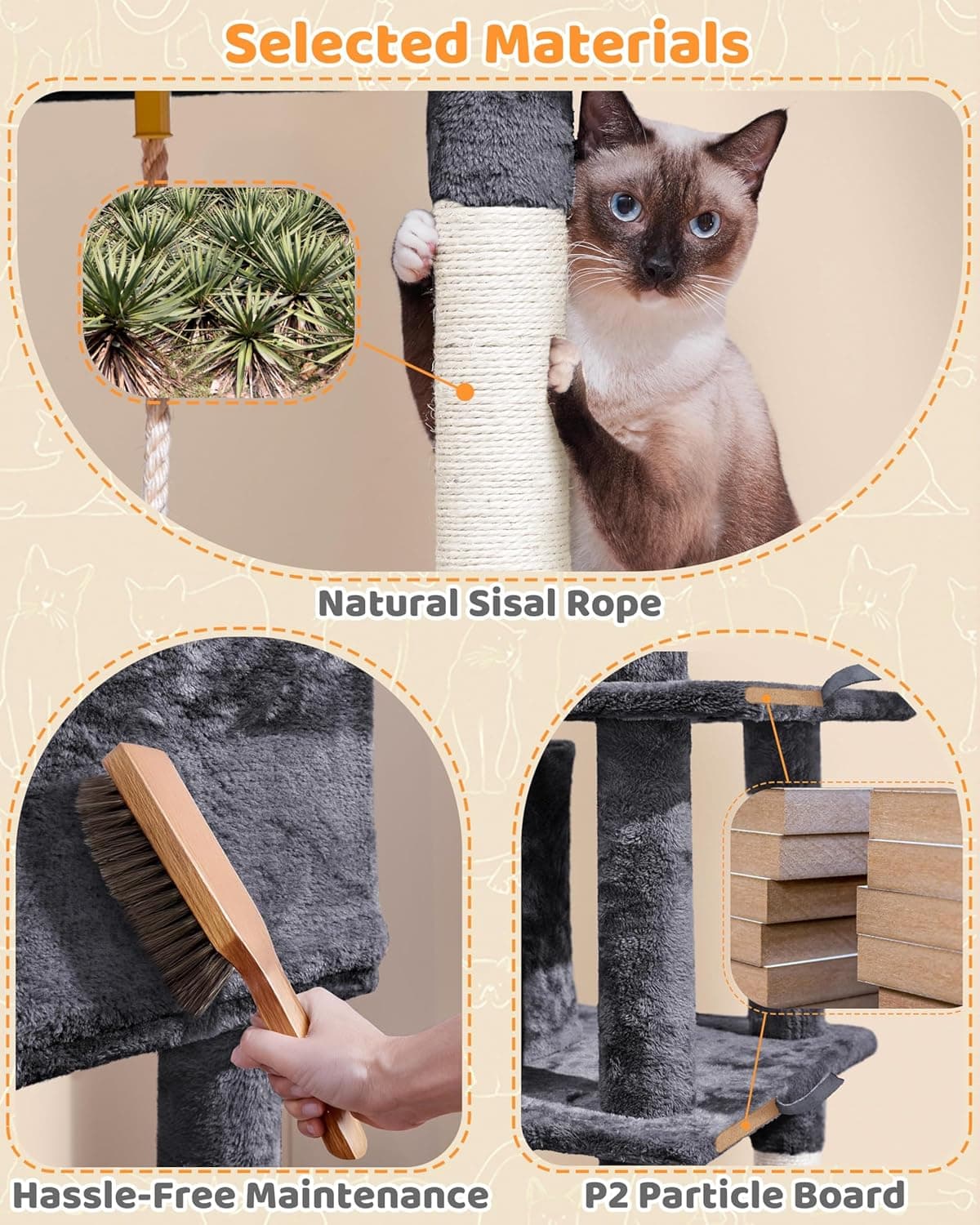 Selected Materials

Natural Sisal Rope

Hassle-Free Maintenance

P2 Particle Board